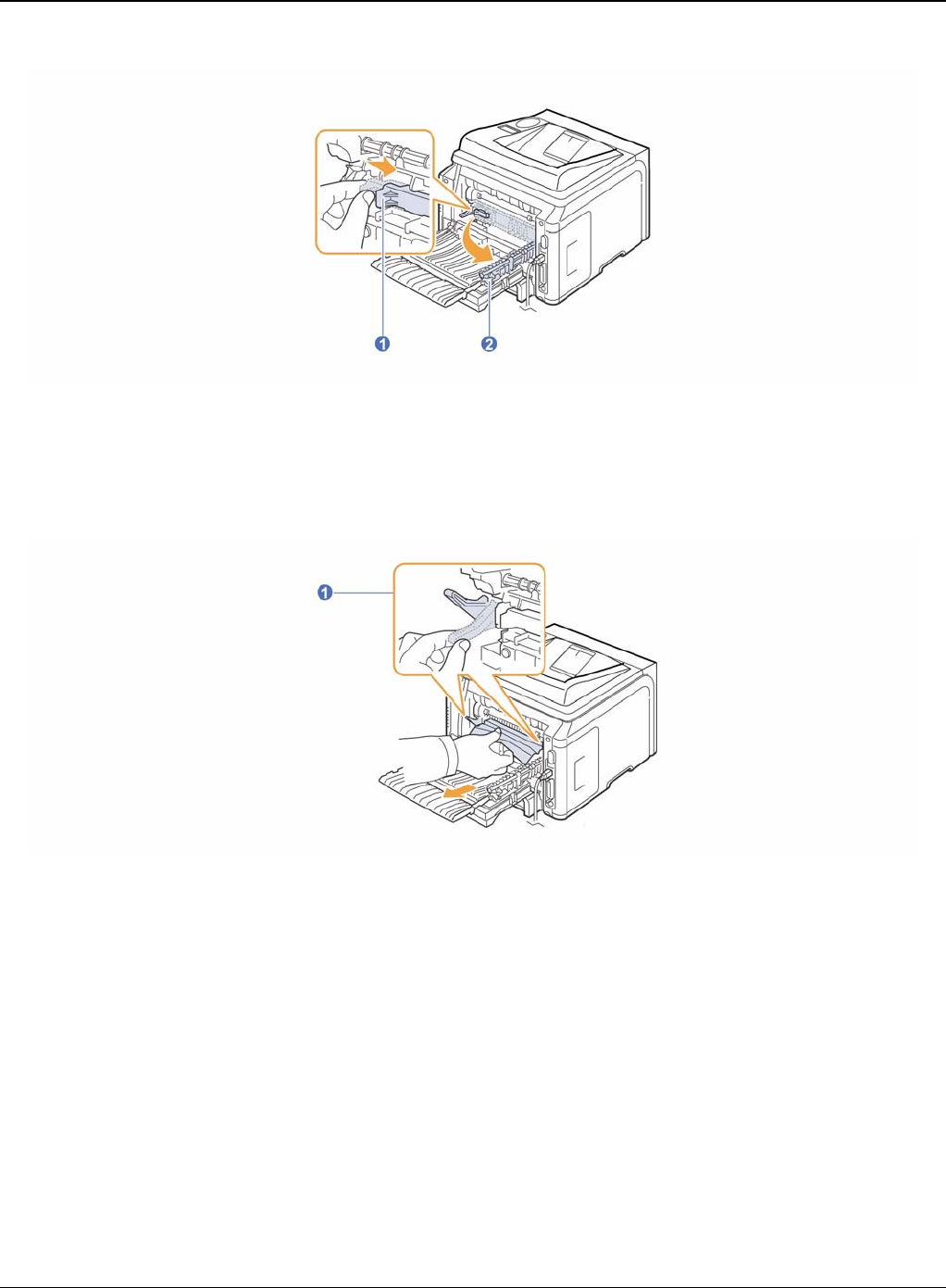 1
2

1