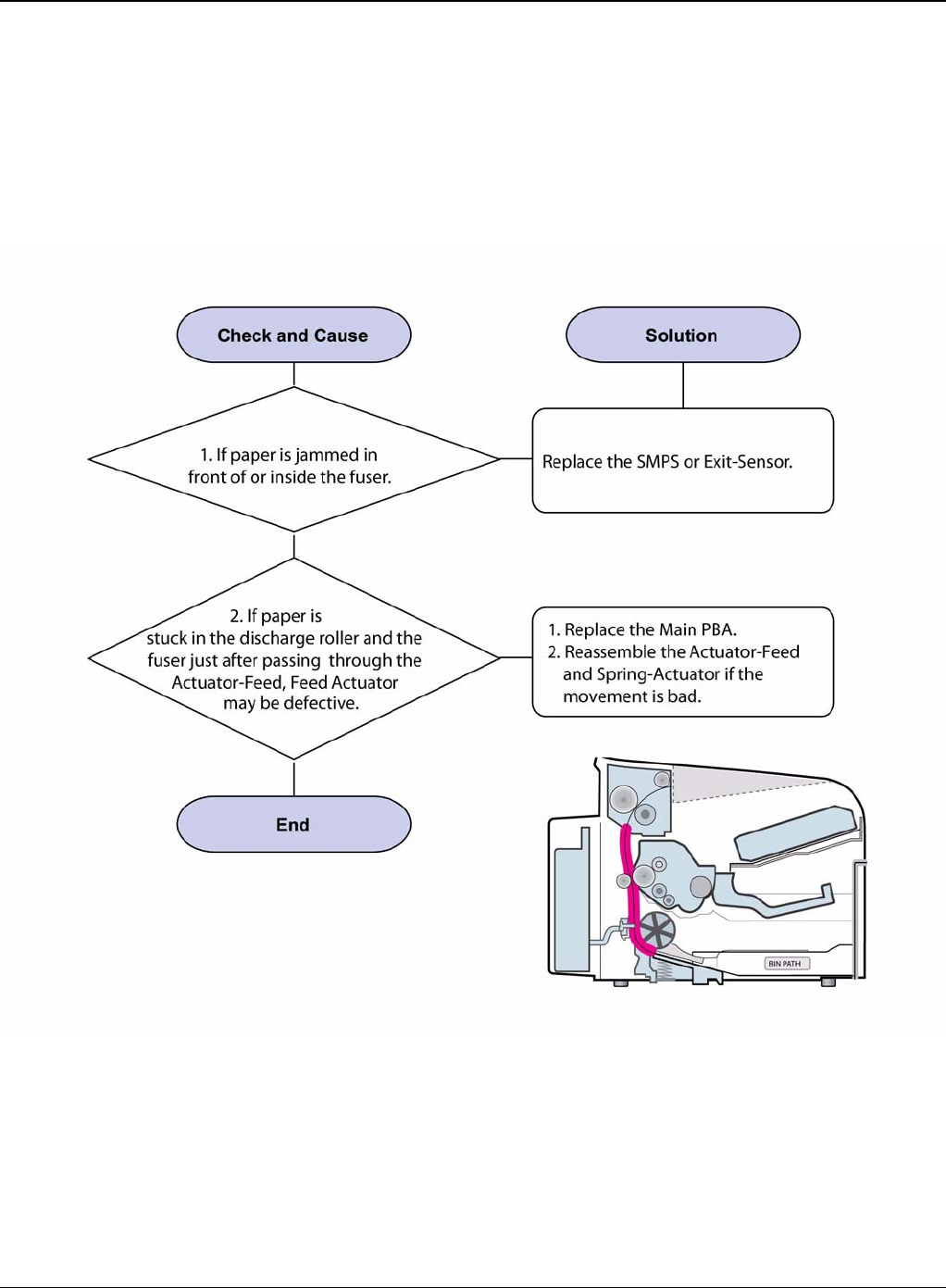 Check and Cause

Solution

1. If paper is jammed in front of or inside the fuser.

Replace the SMPS or Exit-Sensor.

2. If paper is stuck in the discharge roller and the fuser just after passing through the Actuator-Feed, Feed Actuator may be defective.

1. Replace the Main PBA.
2. Reassemble the Actuator-Feed and Spring-Actuator if the movement is bad.

End

BIN PATH