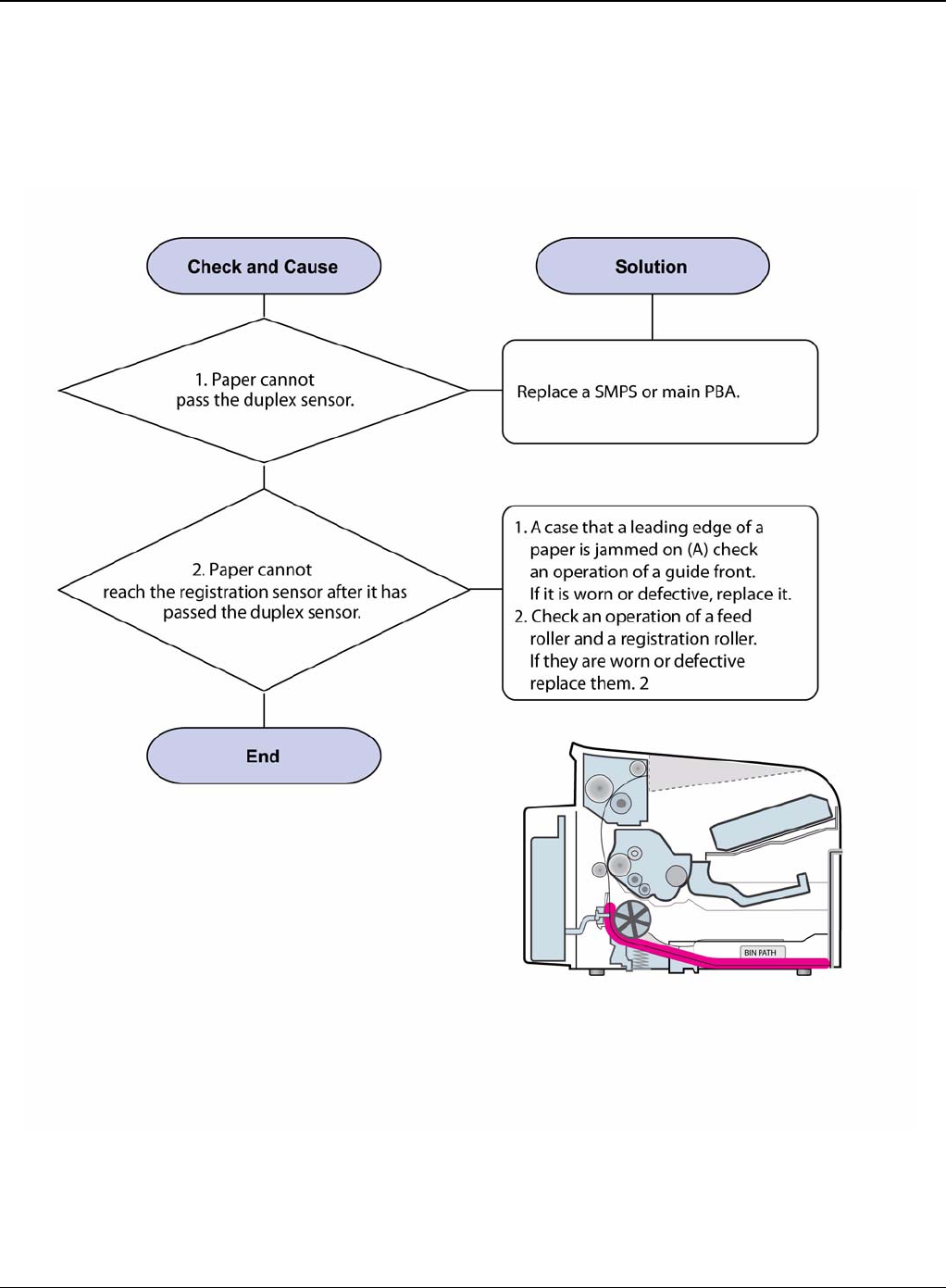 Check and Cause

Solution

1. Paper cannot pass the duplex sensor.

Replace a SMPS or main PBA.

2. Paper cannot reach the registration sensor after it has passed the duplex sensor.

1. A case that a leading edge of a paper is jammed on (A) check an operation of a guide front. If it is worn or defective, replace it.
2. Check an operation of a feed roller and a registration roller. If they are worn or defective replace them. 2

End

BIN PATH