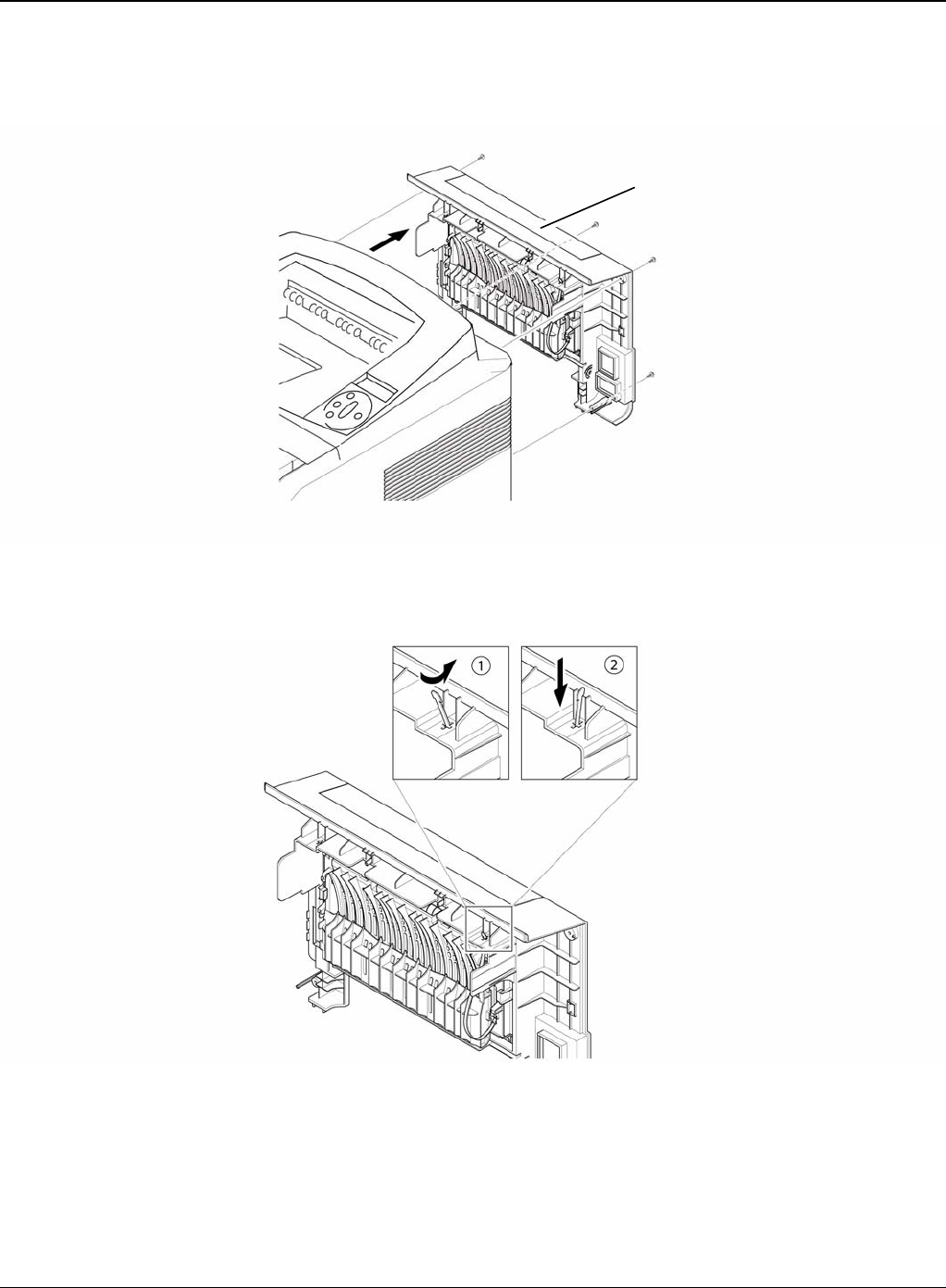 1

2