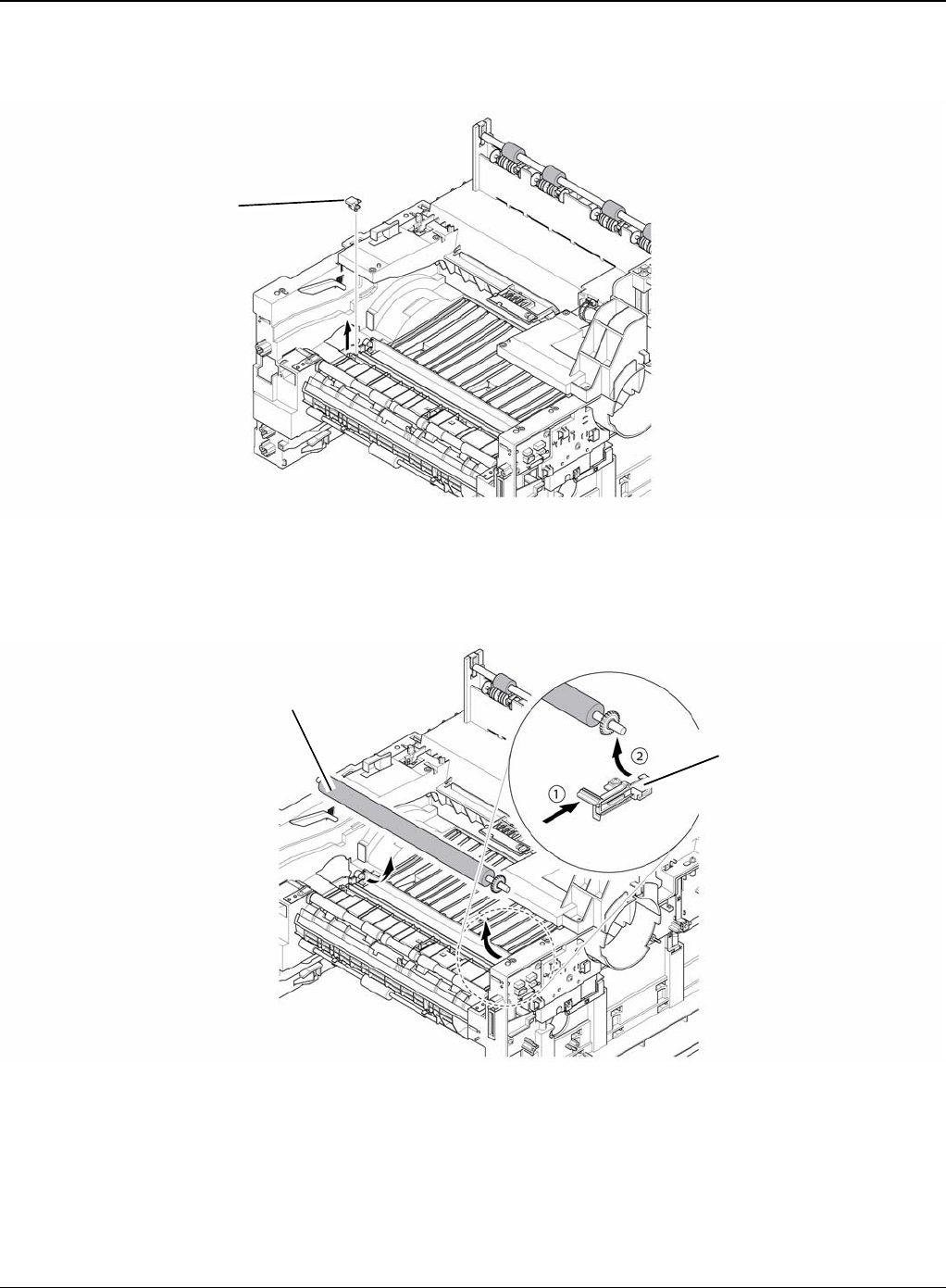 ①

②