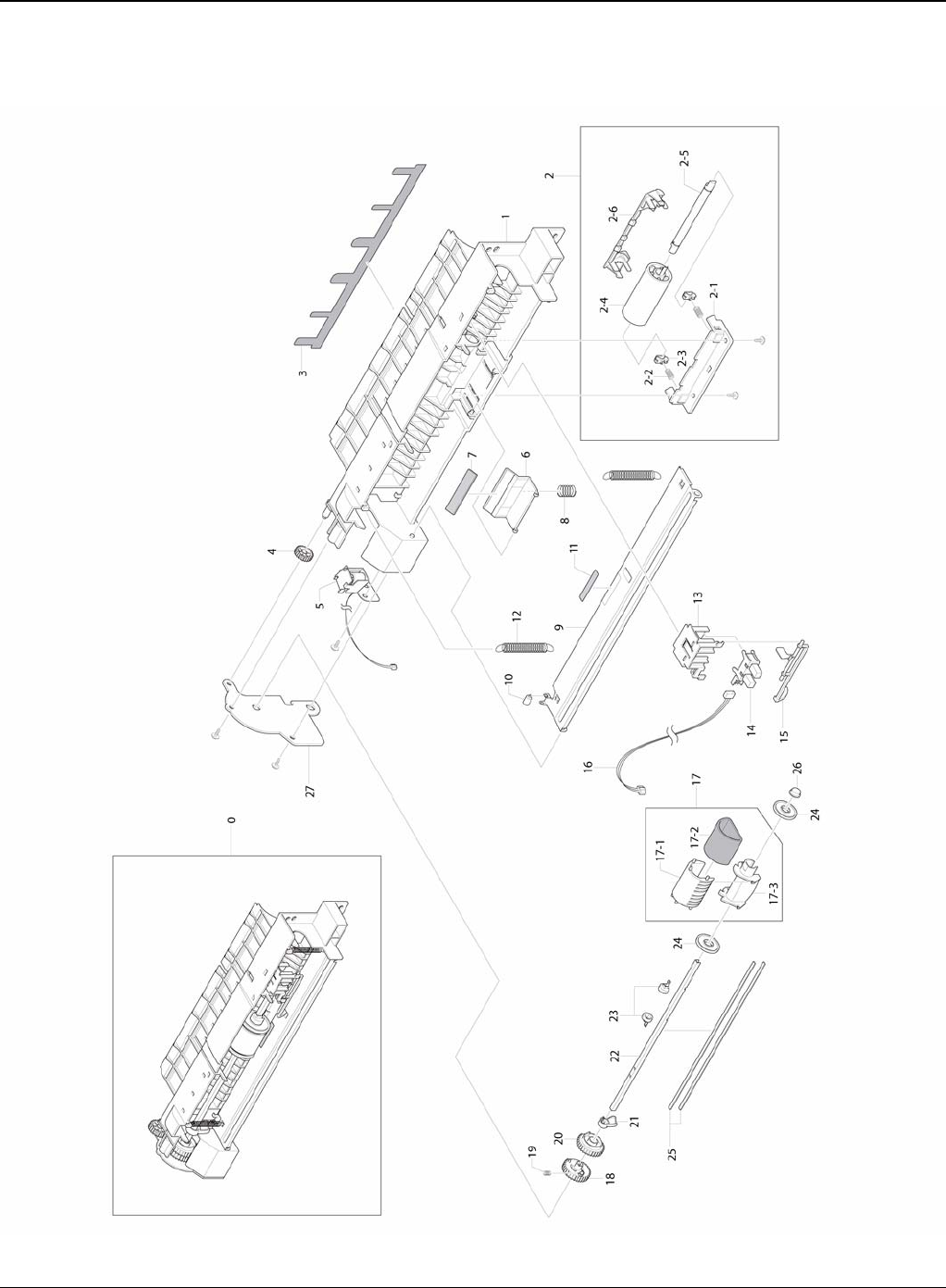 0
1
2
2-1
2-2
2-3
2-4
2-5
2-6
3
4
5
6
7
8
9
10
11
12
13
14
15
16
17
17-1
17-2
17-3
18
19
20
21
22
23
24
24
25
26
27