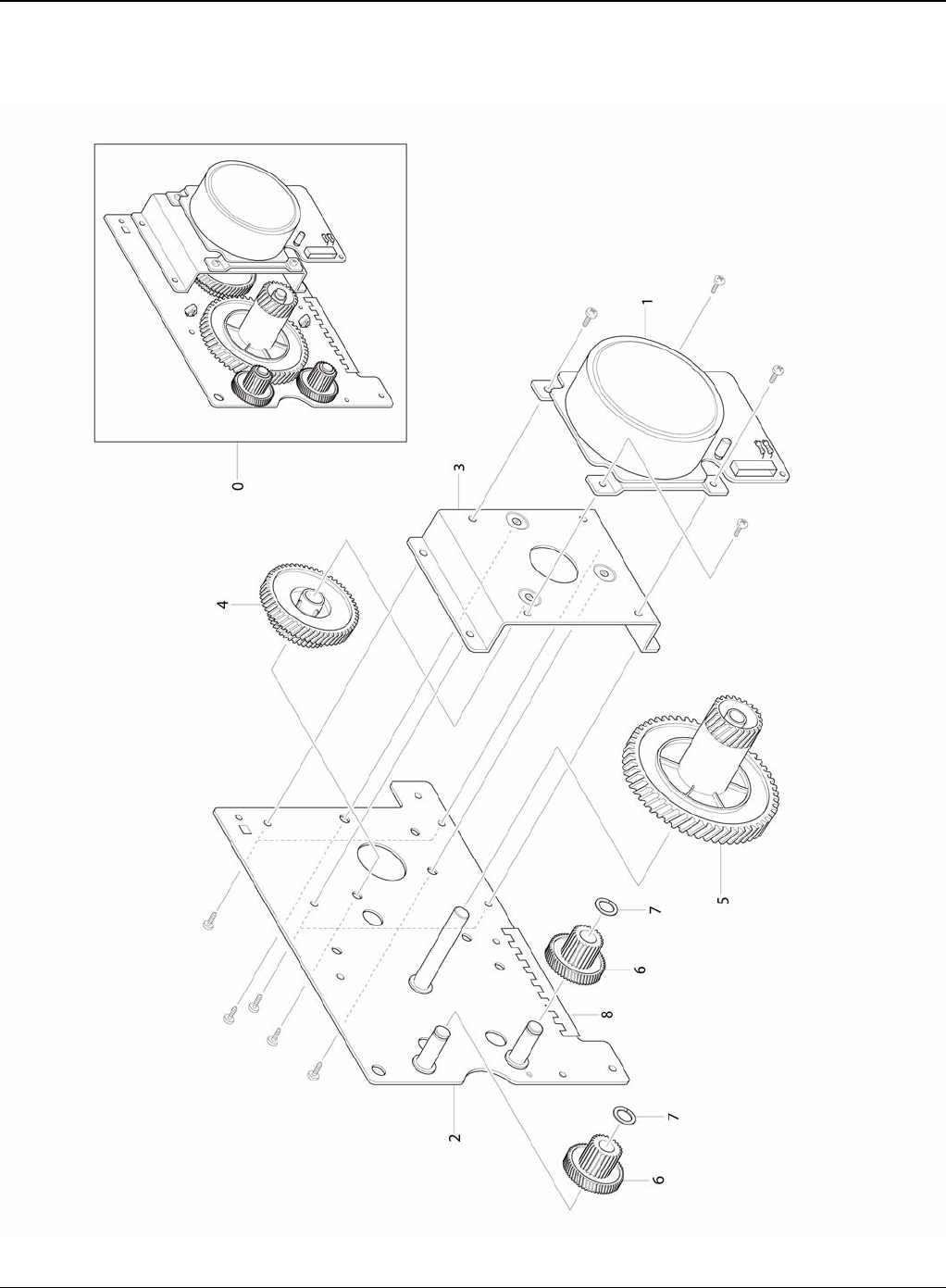 0
1
3
4
5
7
6
8
2
7
6