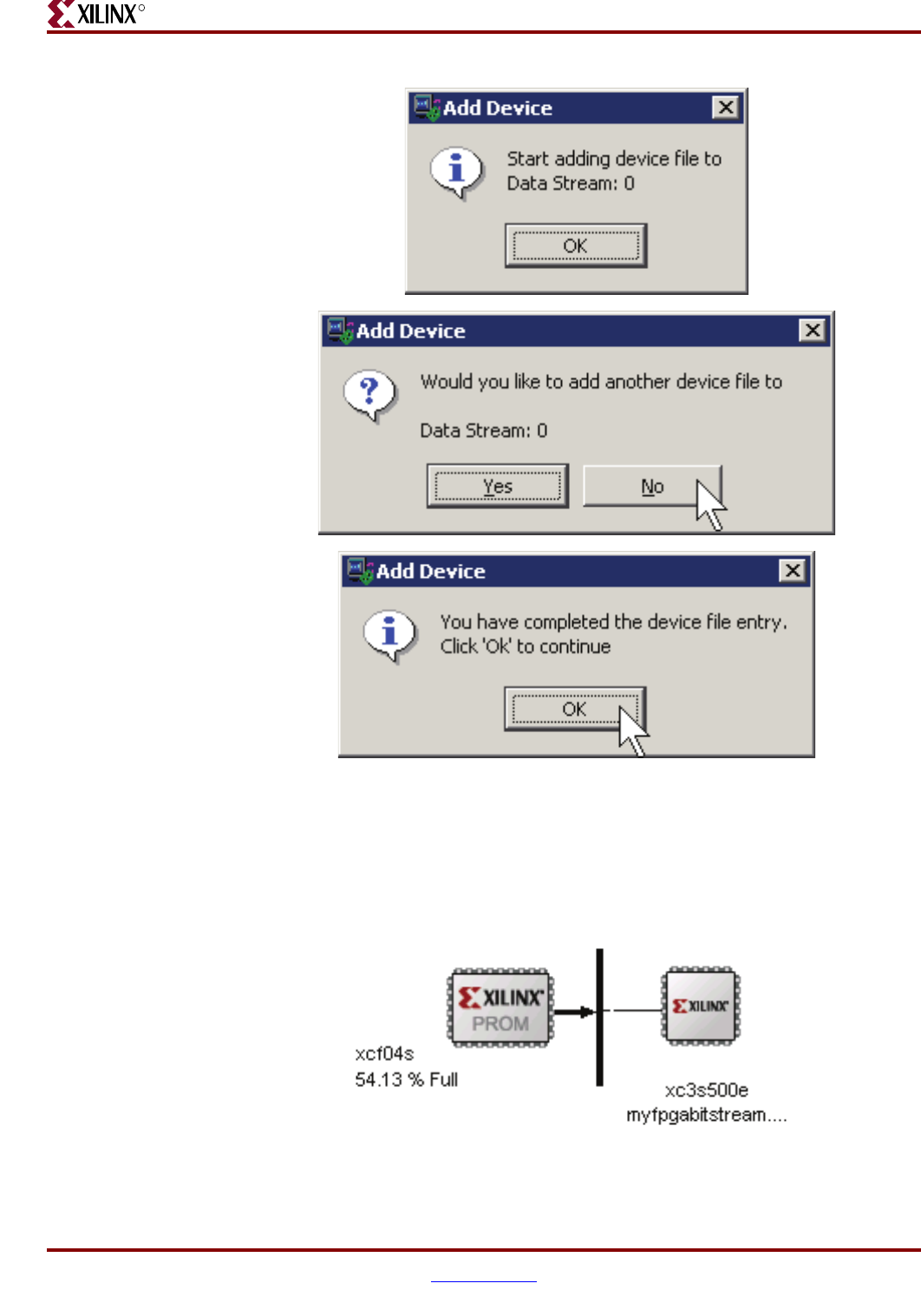 XILINX®

Add Device

Start adding device file to Data Stream: 0

OK

Add Device

Would you like to add another device file to

Data Stream: 0

Yes

No

Add Device

You have completed the device file entry. Click 'Ok' to continue

OK

XILINX
PROM

xcf04s
54.13 % Full

XILINX

xc3s500e
myfpgabitstream....