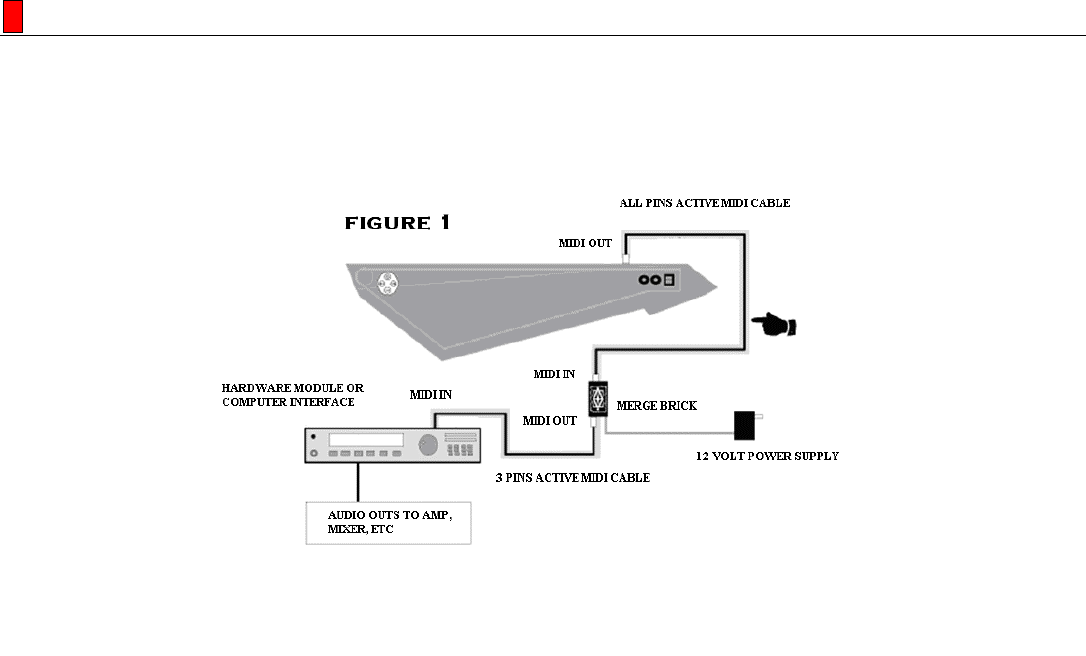 FIGURE 1

ALL PINS ACTIVE MIDI CABLE

MIDI OUT

MIDI IN

HARDWARE MODULE OR COMPUTER INTERFACE

MIDI IN

MIDI OUT

MERGE BRICK

12 VOLT POWER SUPPLY

3 PINS ACTIVE MIDI CABLE

AUDIO OUTS TO AMP, MIXER, ETC