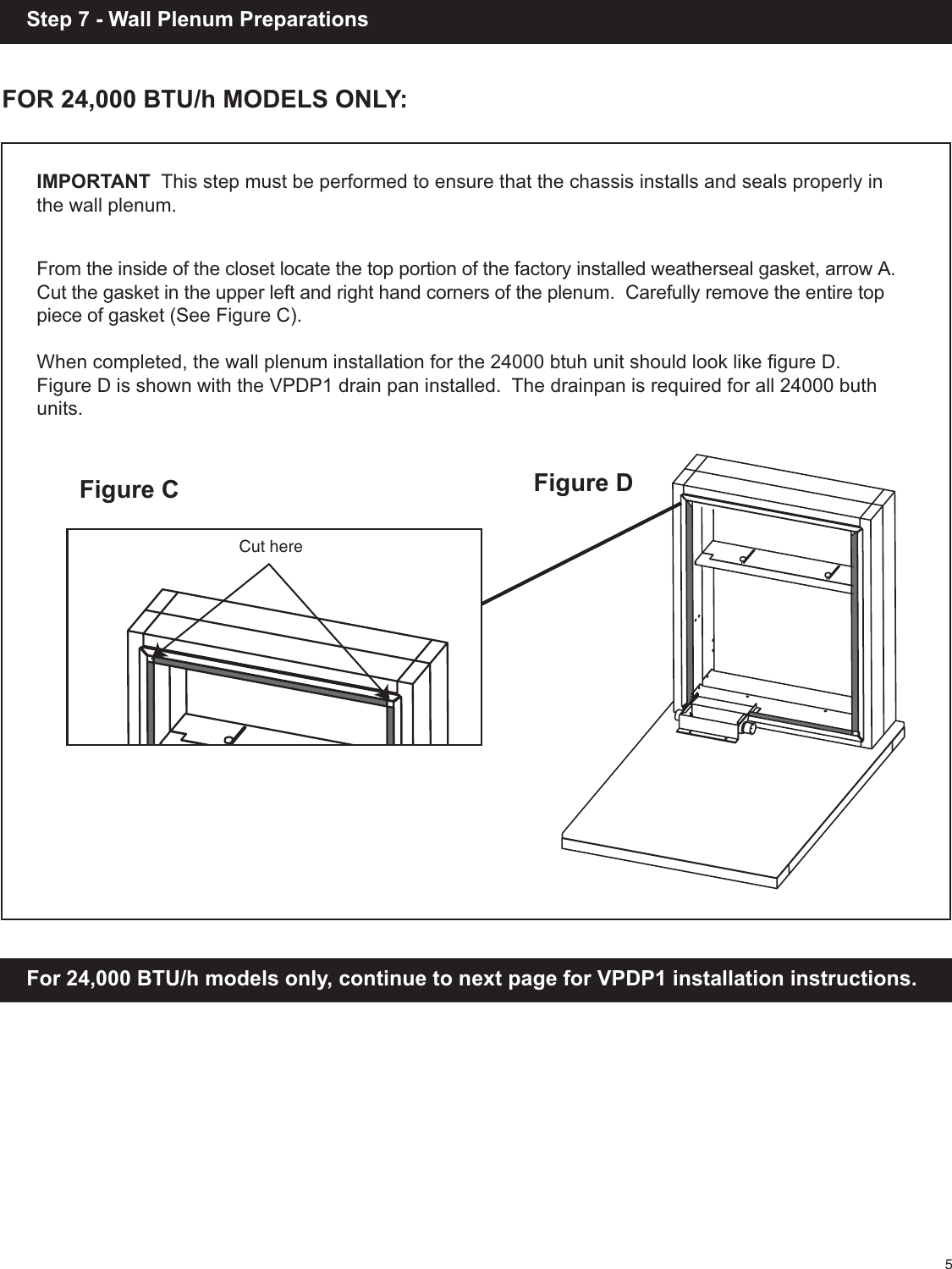 Step 7 - Wall Plenum Preparations

FOR 24,000 BTU/h MODELS ONLY:

IMPORTANT This step must be performed to ensure that the chassis installs and seals properly in the wall plenum.

From the inside of the closet locate the top portion of the factory installed weatherseal gasket, arrow A. Cut the gasket in the upper left and right hand corners of the plenum. Carefully remove the entire top piece of gasket (See Figure C).

When completed, the wall plenum installation for the 24000 btuh unit should look like figure D. Figure D is shown with the VPDP1 drain pan installed. The drainpan is required for all 24000 buth units.

Figure C

Cut here

Figure D

For 24,000 BTU/h models only, continue to next page for VPDP1 installation instructions.

5