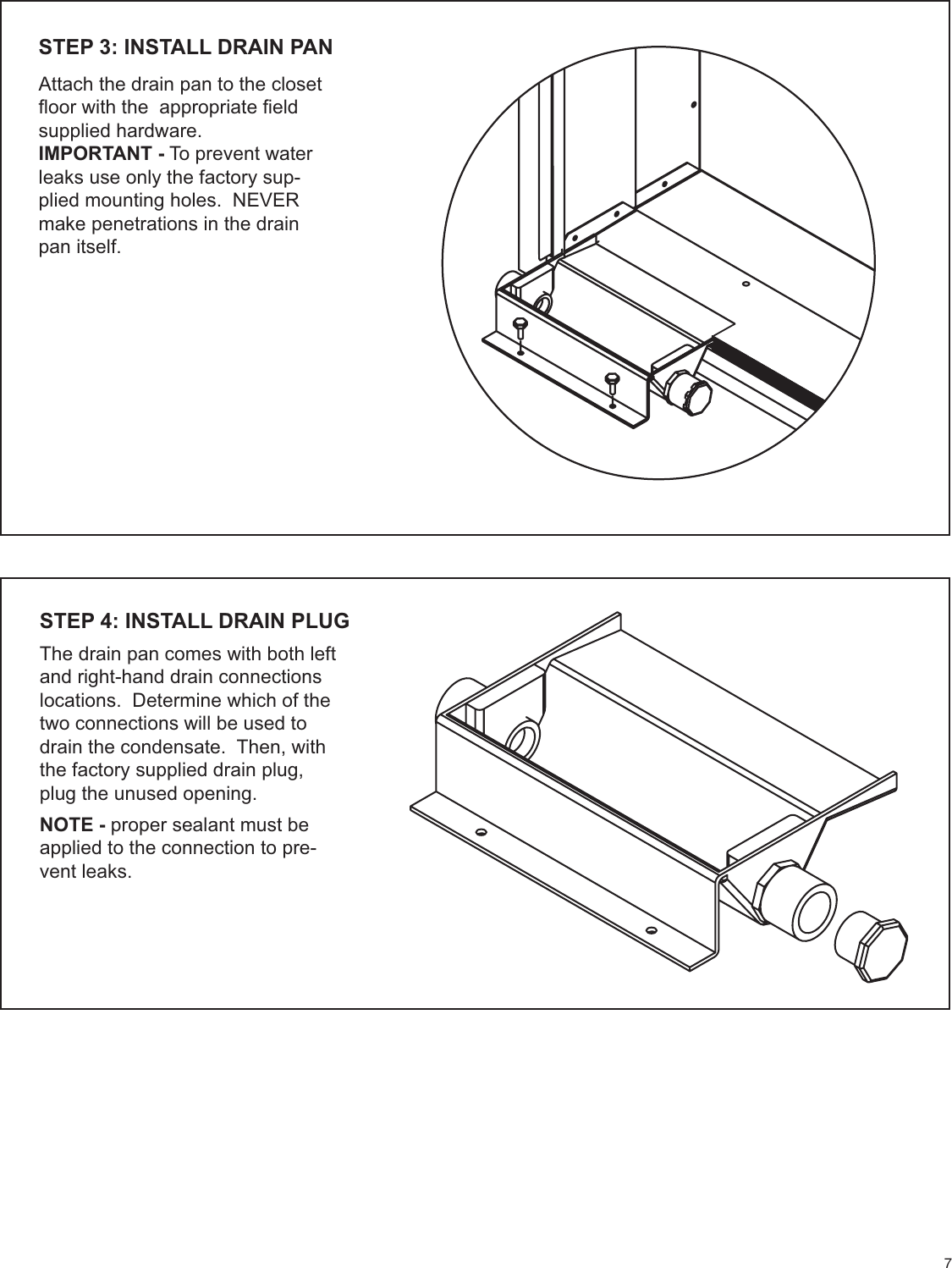 STEP 3: INSTALL DRAIN PAN

Attach the drain pan to the closet floor with the appropriate field supplied hardware.
IMPORTANT - To prevent water leaks use only the factory supplied mounting holes. NEVER make penetrations in the drain pan itself.

STEP 4: INSTALL DRAIN PLUG

The drain pan comes with both left and right-hand drain connections locations. Determine which of the two connections will be used to drain the condensate. Then, with the factory supplied drain plug, plug the unused opening.

NOTE - proper sealant must be applied to the connection to prevent leaks.

7