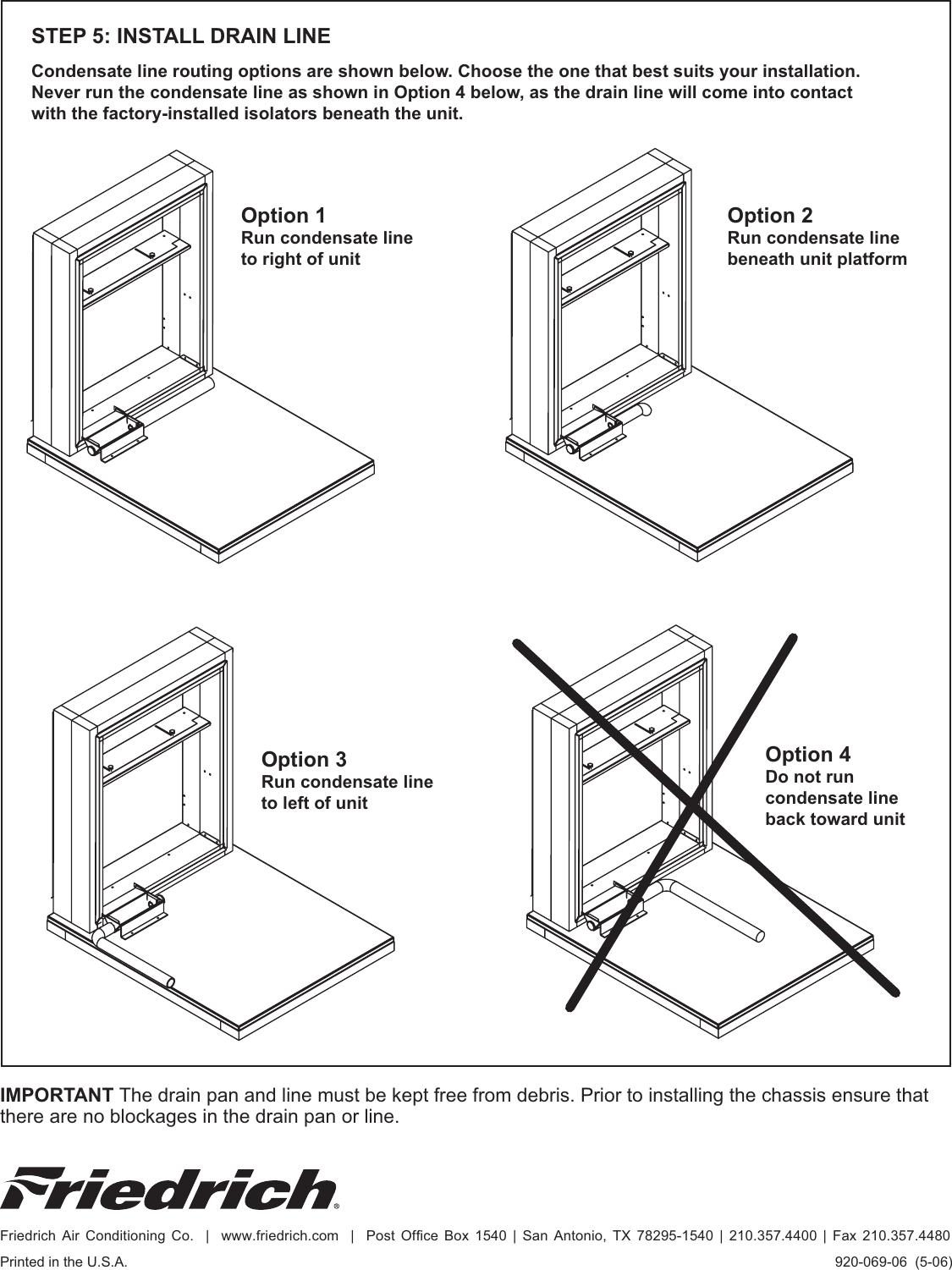 STEP 5: INSTALL DRAIN LINE

Condensate line routing options are shown below. Choose the one that best suits your installation. Never run the condensate line as shown in Option 4 below, as the drain line will come into contact with the factory-installed isolators beneath the unit.

Option 1
Run condensate line to right of unit

Option 2
Run condensate line beneath unit platform

Option 3
Run condensate line to left of unit

Option 4
Do not run condensate line back toward unit

IMPORTANT The drain pan and line must be kept free from debris. Prior to installing the chassis ensure that there are no blockages in the drain pan or line.

Friedrich®

Friedrich Air Conditioning Co. | www.friedrich.com | Post Office Box 1540 | San Antonio, TX 78295-1540 | 210.357.4400 | Fax 210.357.4480

Printed in the U.S.A.

920-069-06 (5-06)