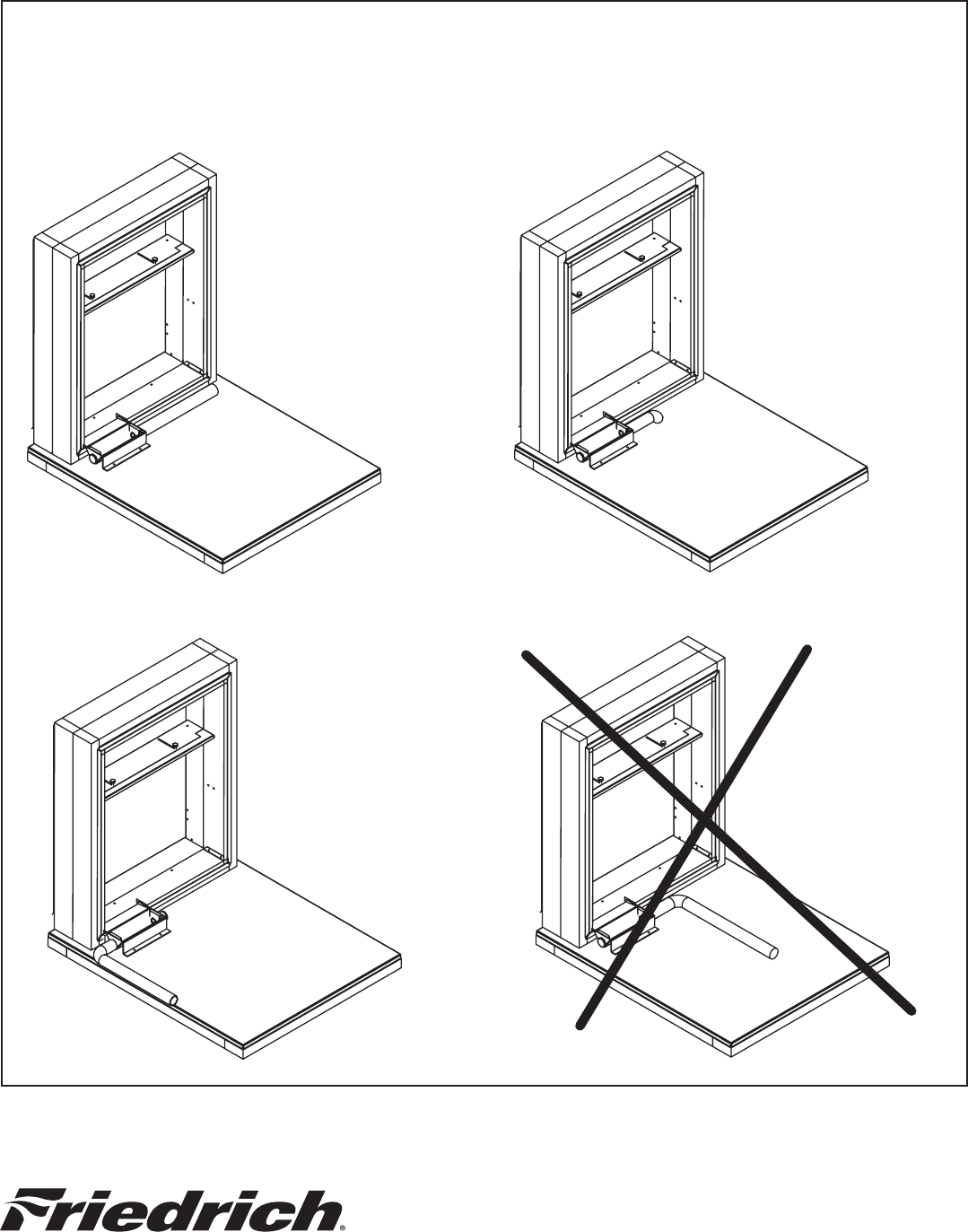 Friedrich®