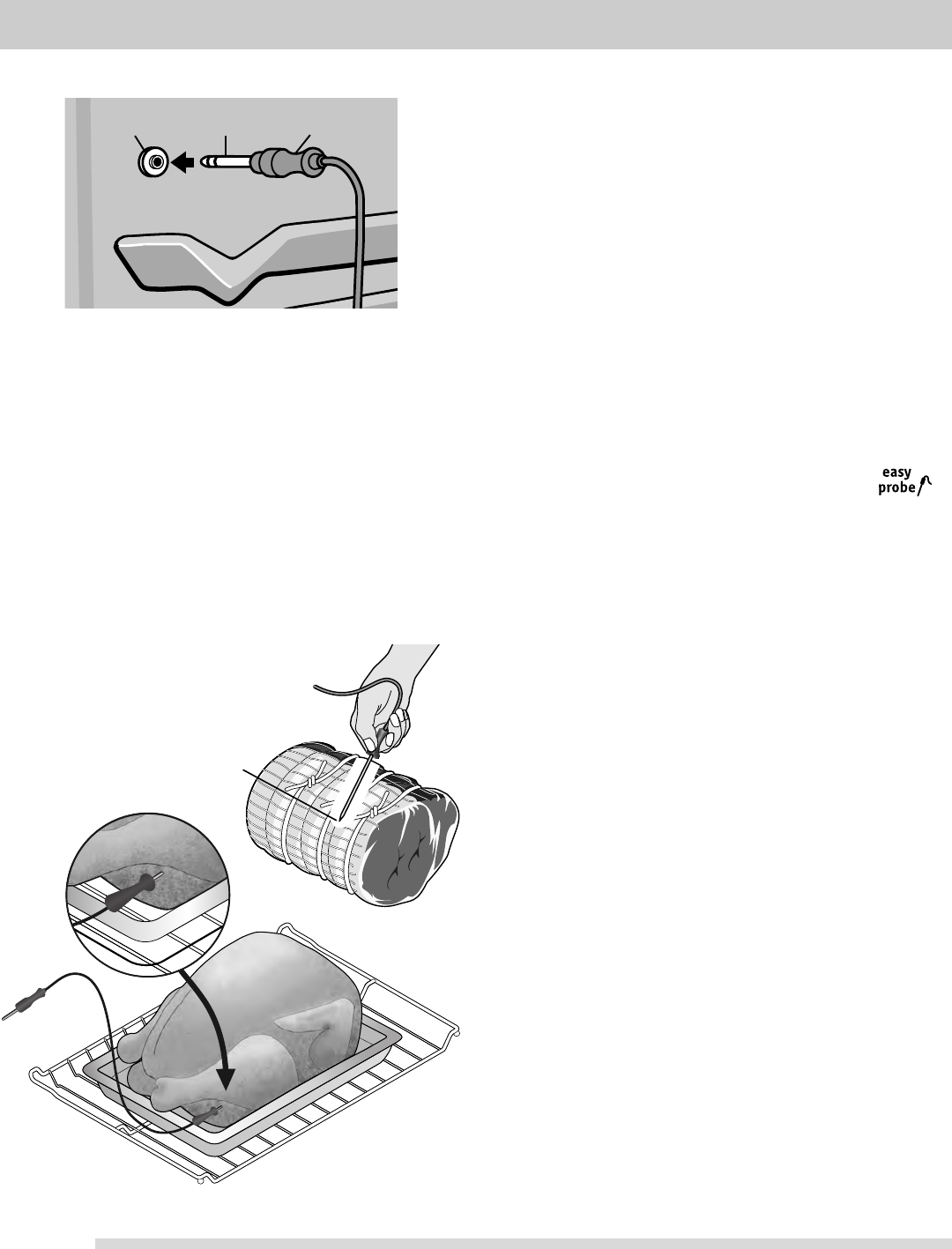 easy probe