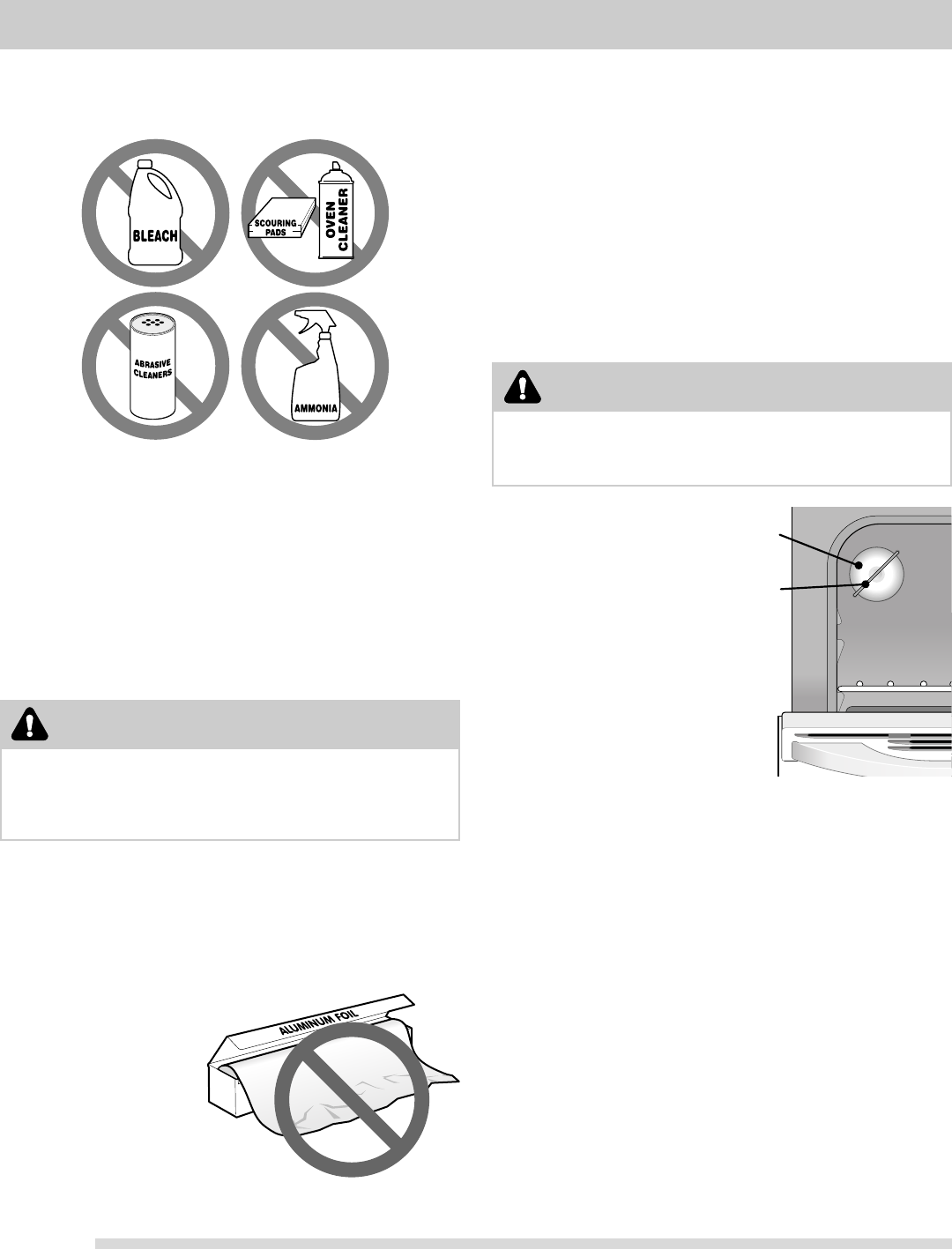 BLEACH

SCOURING PADS

OVEN CLEANER

ABRASIVE CLEANERS

AMMONIA

ALUMINUM FOIL