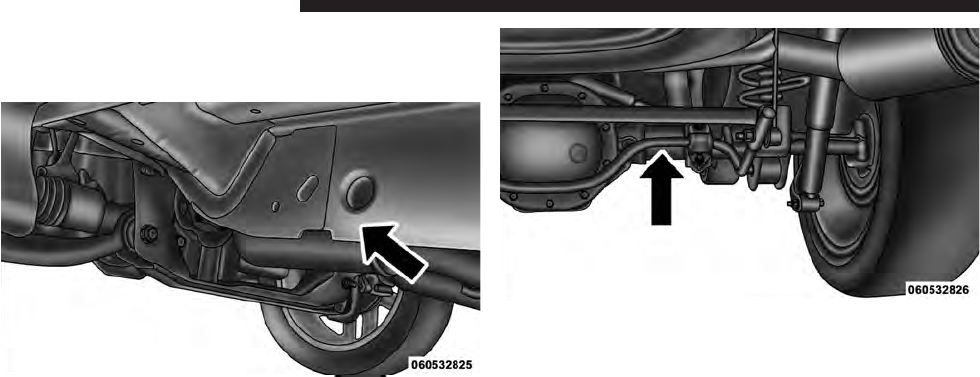 060532825

060532826