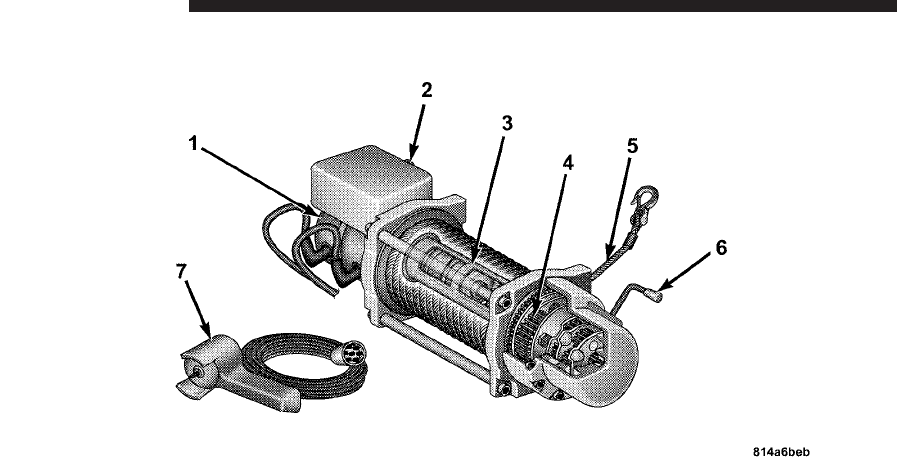 2
3
1
4
5
6
7
814a6beb