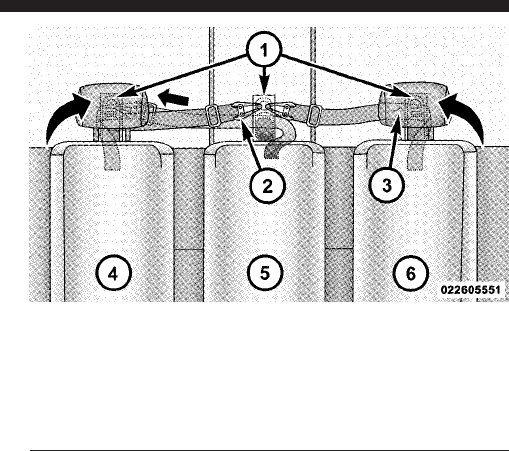 1
2
3
4
5
6
022605551