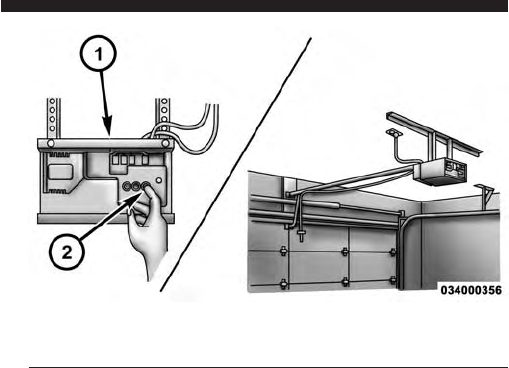 1
2
034000356