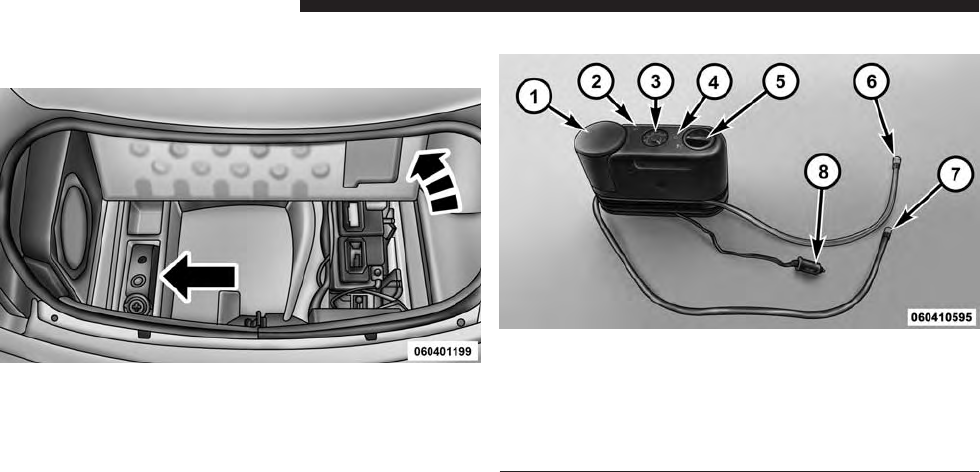 060401199

1
2
3
4
5
6
7
8
060410595