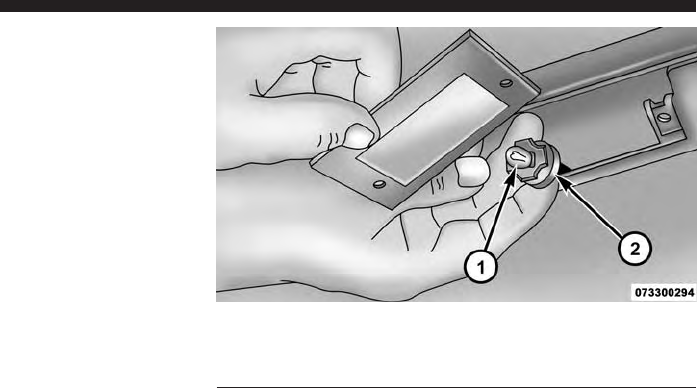 1
2
073300294