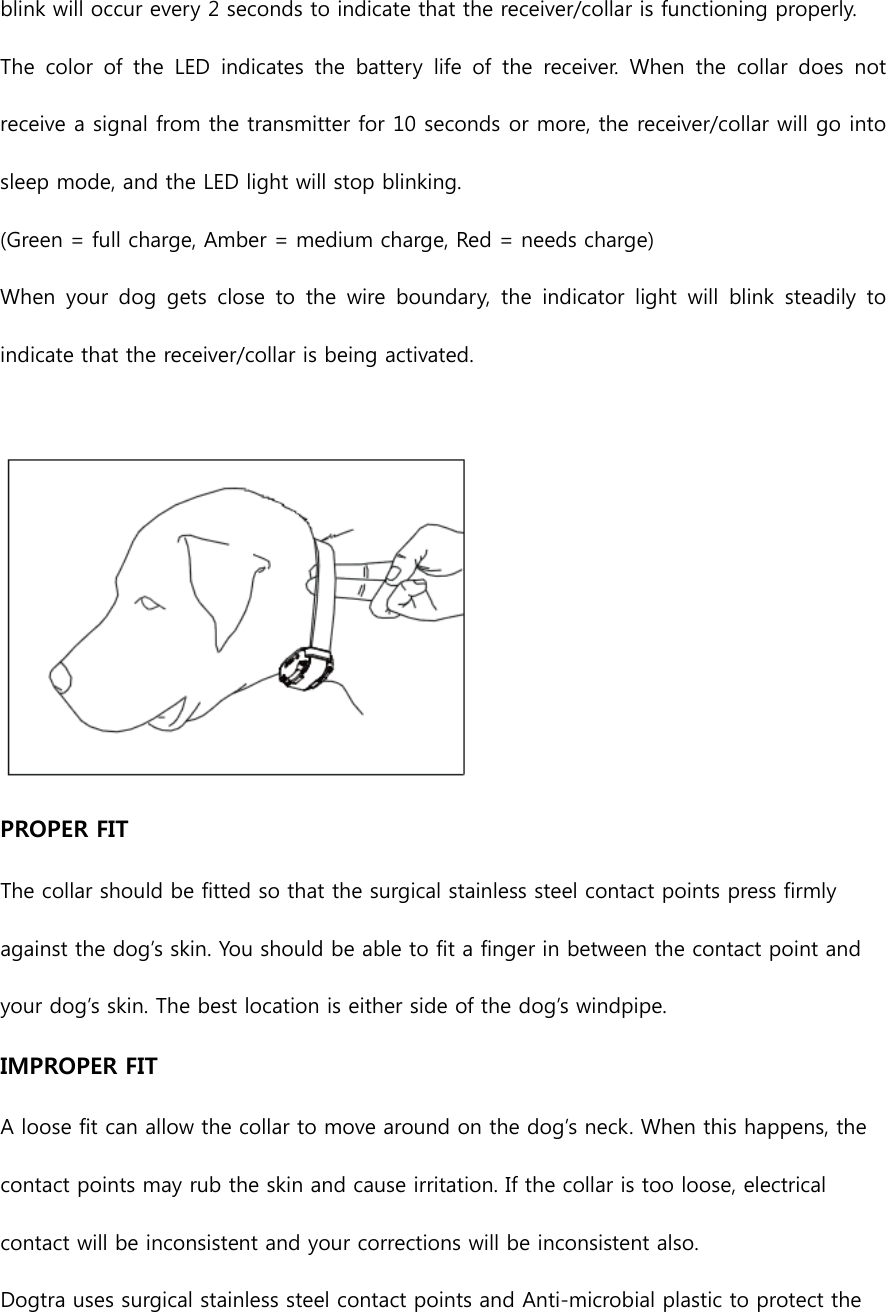 blink will occur every 2 seconds to indicate that the receiver/collar is functioning properly.

The color of the LED indicates the battery life of the receiver. When the collar does not receive a signal from the transmitter for 10 seconds or more, the receiver/collar will go into sleep mode, and the LED light will stop blinking.

(Green = full charge, Amber = medium charge, Red = needs charge)

When your dog gets close to the wire boundary, the indicator light will blink steadily to indicate that the receiver/collar is being activated.

PROPER FIT

The collar should be fitted so that the surgical stainless steel contact points press firmly against the dog's skin. You should be able to fit a finger in between the contact point and your dog's skin. The best location is either side of the dog's windpipe.

IMPROPER FIT

A loose fit can allow the collar to move around on the dog's neck. When this happens, the contact points may rub the skin and cause irritation. If the collar is too loose, electrical contact will be inconsistent and your corrections will be inconsistent also.

Dogtra uses surgical stainless steel contact points and Anti-microbial plastic to protect the