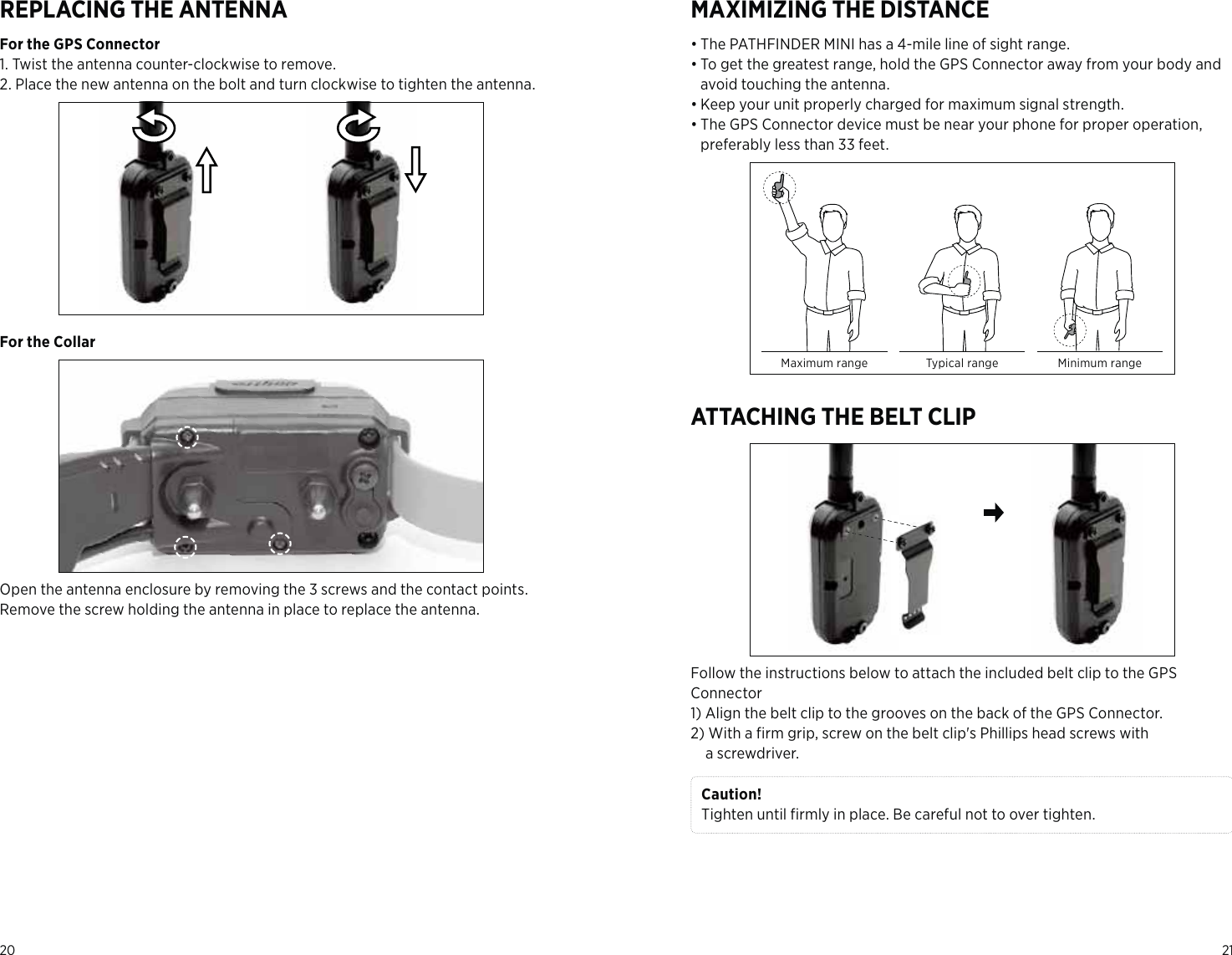 REPLACING THE ANTENNA

For the GPS Connector
1. Twist the antenna counter-clockwise to remove.
2. Place the new antenna on the bolt and turn clockwise to tighten the antenna.

For the Collar

Open the antenna enclosure by removing the 3 screws and the contact points. Remove the screw holding the antenna in place to replace the antenna.

20

MAXIMIZING THE DISTANCE

• The PATHFINDER MINI has a 4-mile line of sight range.
• To get the greatest range, hold the GPS Connector away from your body and avoid touching the antenna.
• Keep your unit properly charged for maximum signal strength.
• The GPS Connector device must be near your phone for proper operation, preferably less than 33 feet.

Maximum range
Typical range
Minimum range

ATTACHING THE BELT CLIP

Follow the instructions below to attach the included belt clip to the GPS Connector
1) Align the belt clip to the grooves on the back of the GPS Connector.
2) With a firm grip, screw on the belt clip's Phillips head screws with a screwdriver.

Caution!
Tighten until firmly in place. Be careful not to over tighten.

21