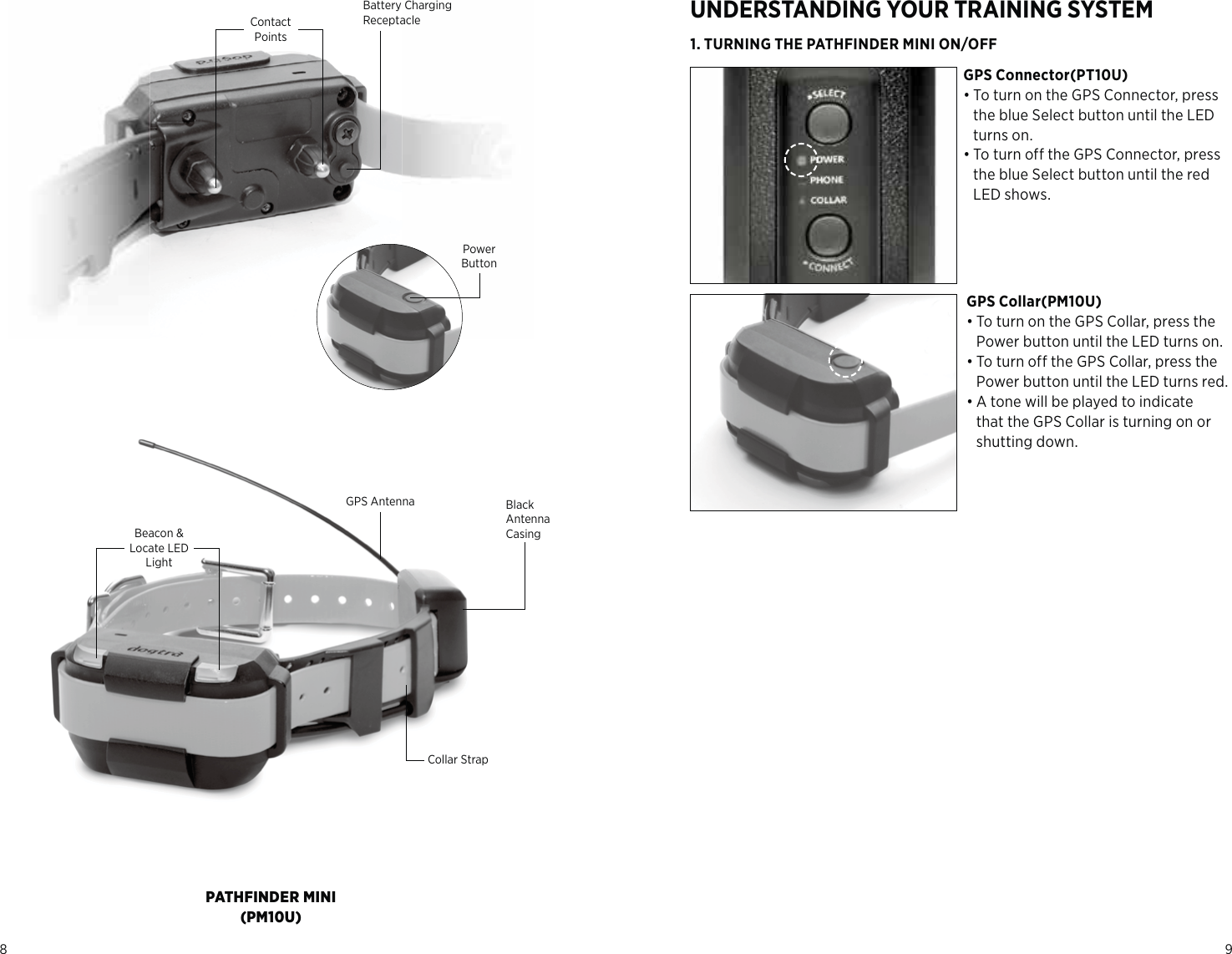 Contact Points

Battery Charging Receptacle

dogtra

Power Button

GPS Antenna

Black Antenna Casing

Beacon & Locate LED Light

dogtra

Collar Strap

PATHFINDER MINI (PM10U)

8

UNDERSTANDING YOUR TRAINING SYSTEM

1. TURNING THE PATHFINDER MINI ON/OFF

SELECT
POWER
PHONE
COLLAR
CONNECT

GPS Connector(PT10U)
• To turn on the GPS Connector, press the blue Select button until the LED turns on.
• To turn off the GPS Connector, press the blue Select button until the red LED shows.

GPS Collar(PM10U)
• To turn on the GPS Collar, press the Power button until the LED turns on.
• To turn off the GPS Collar, press the Power button until the LED turns red.
• A tone will be played to indicate that the GPS Collar is turning on or shutting down.

9