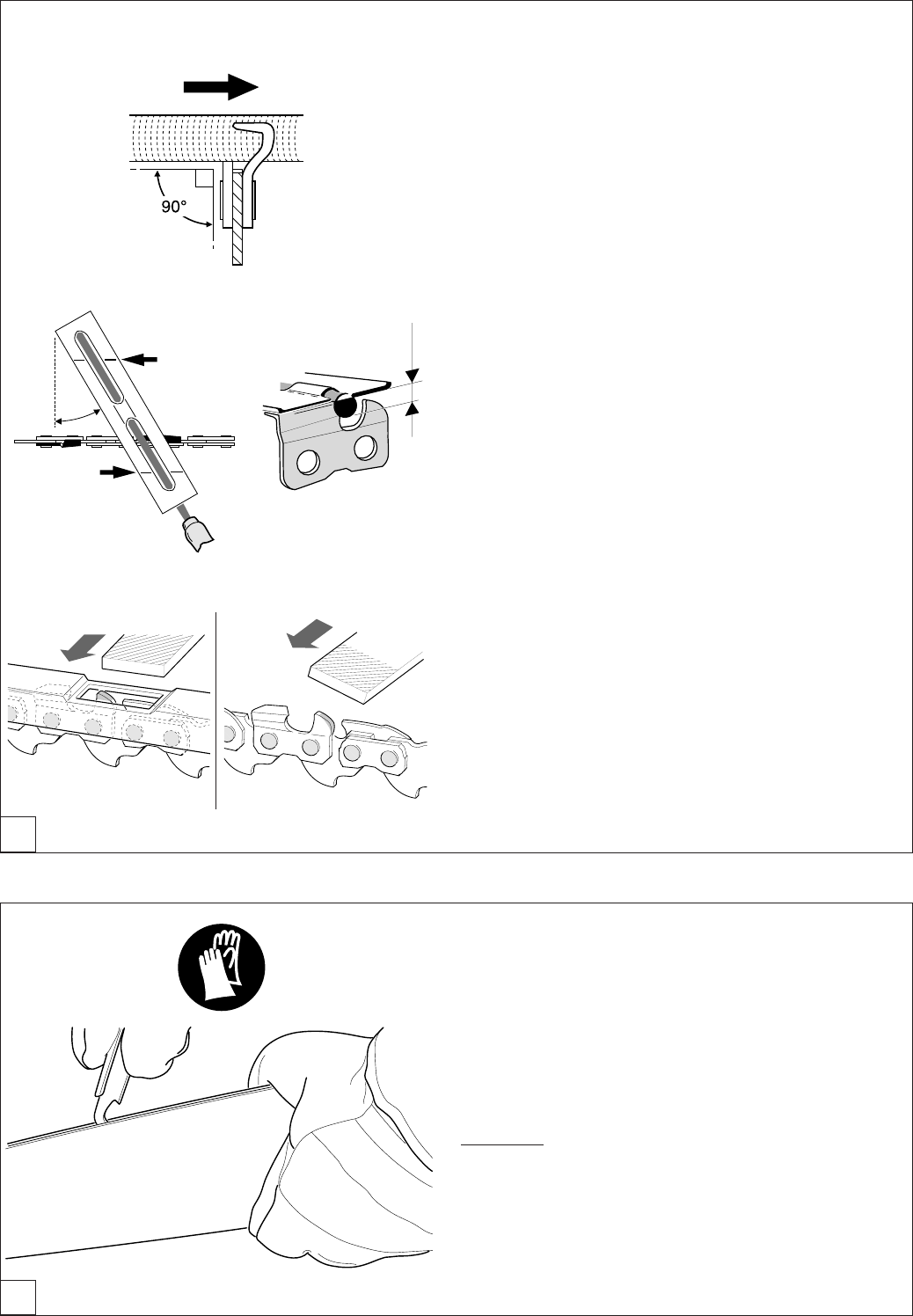 90°