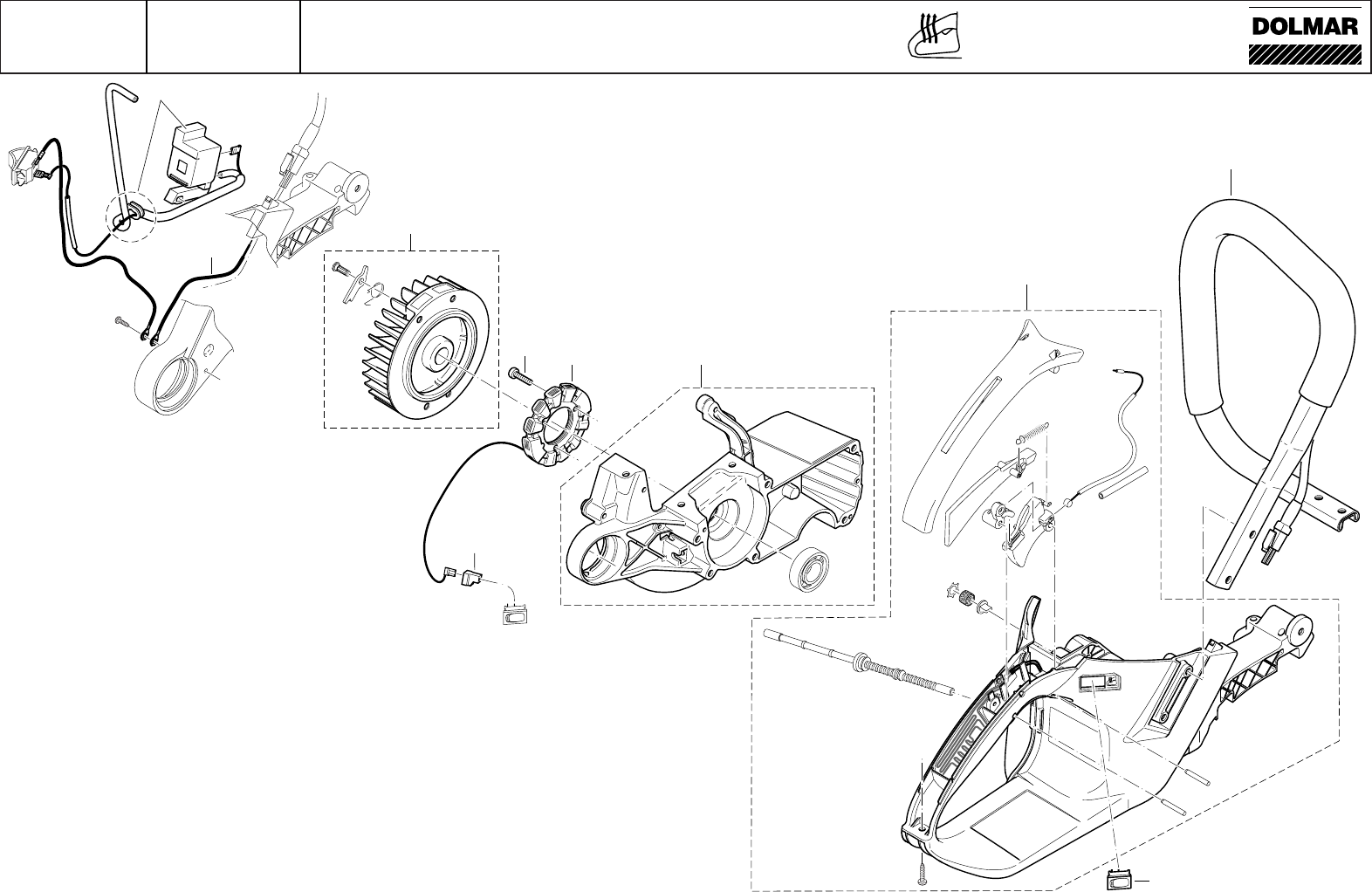 DOLMAR