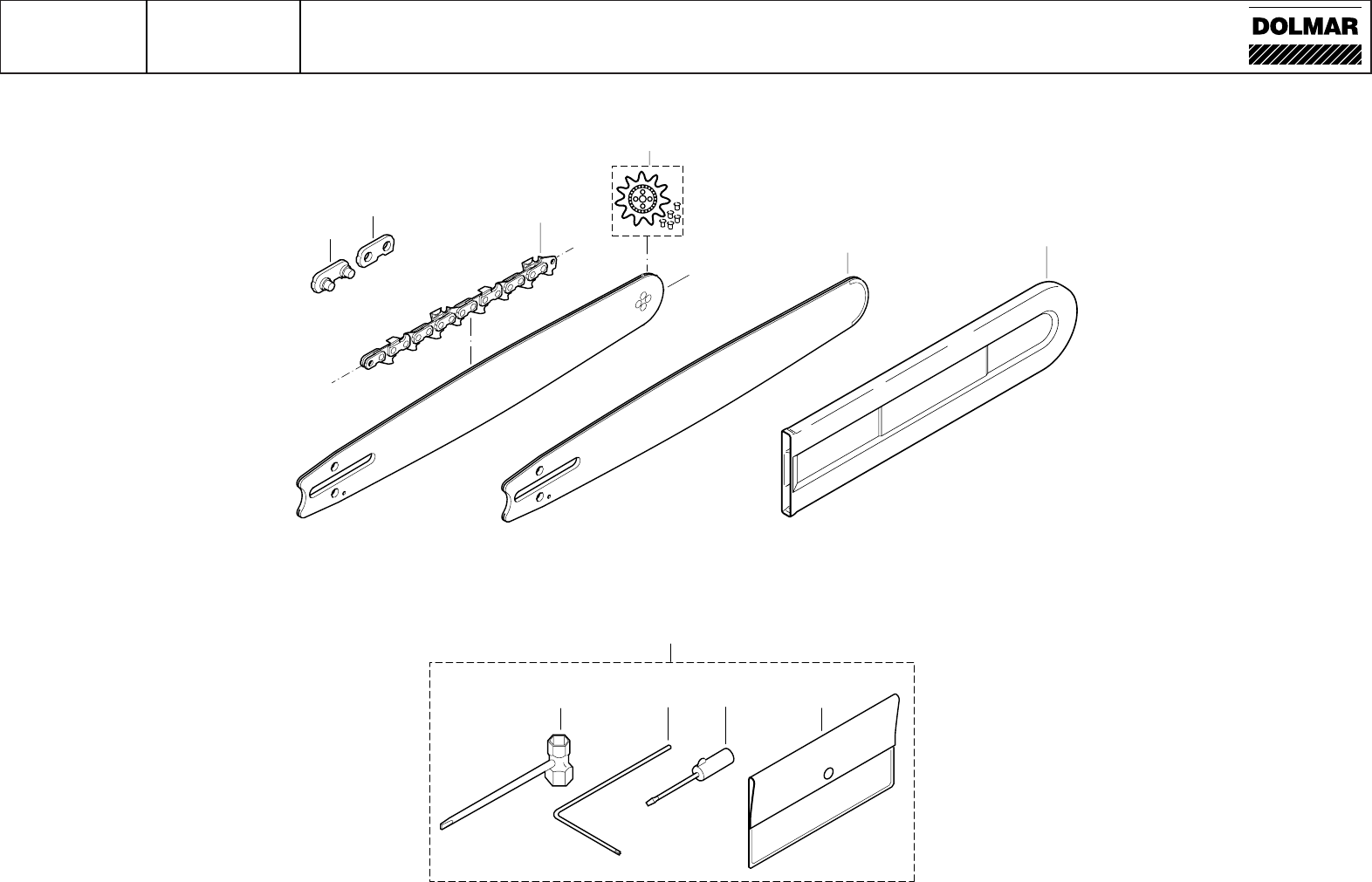 DOLMAR