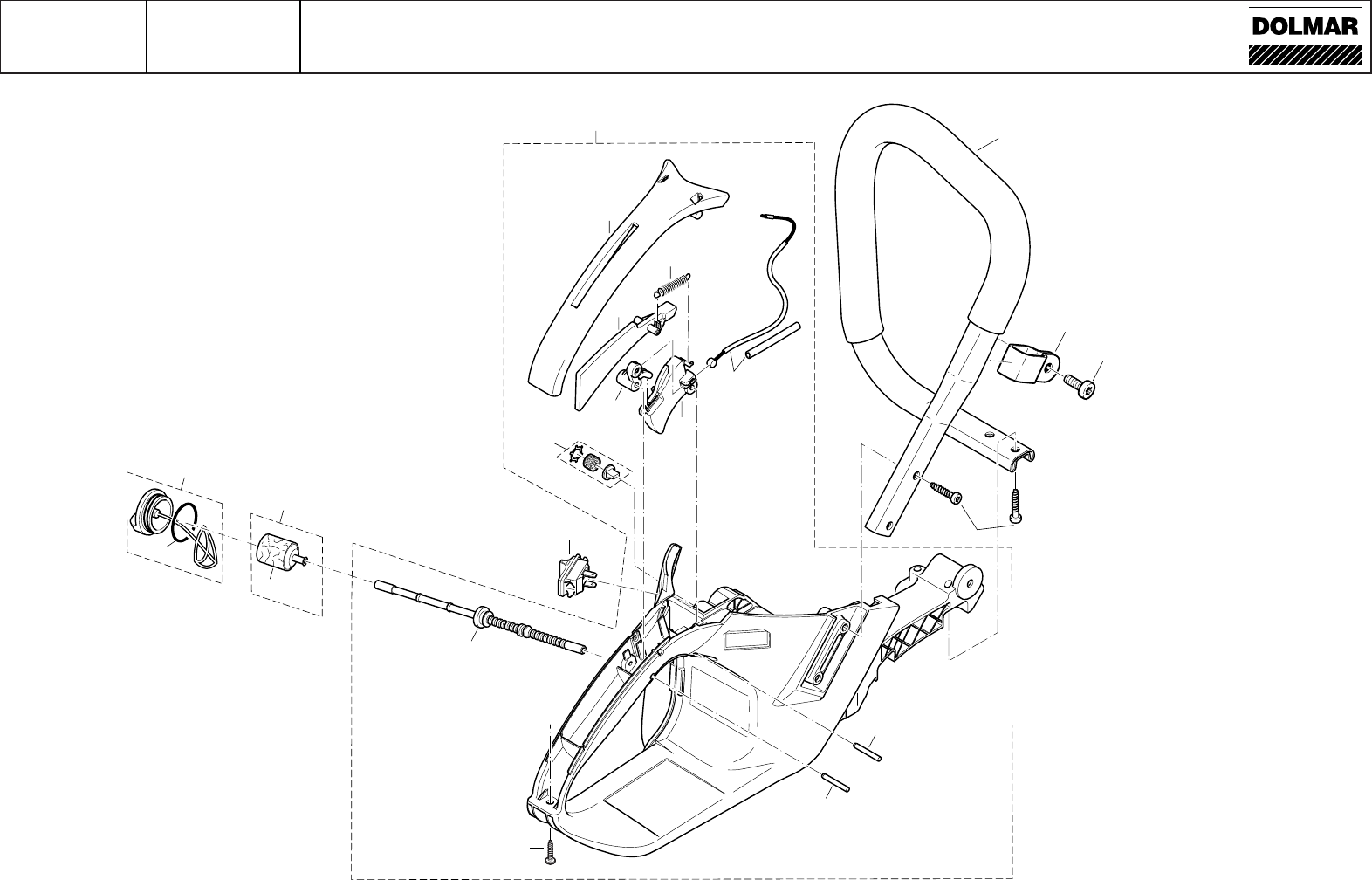 DOLMAR