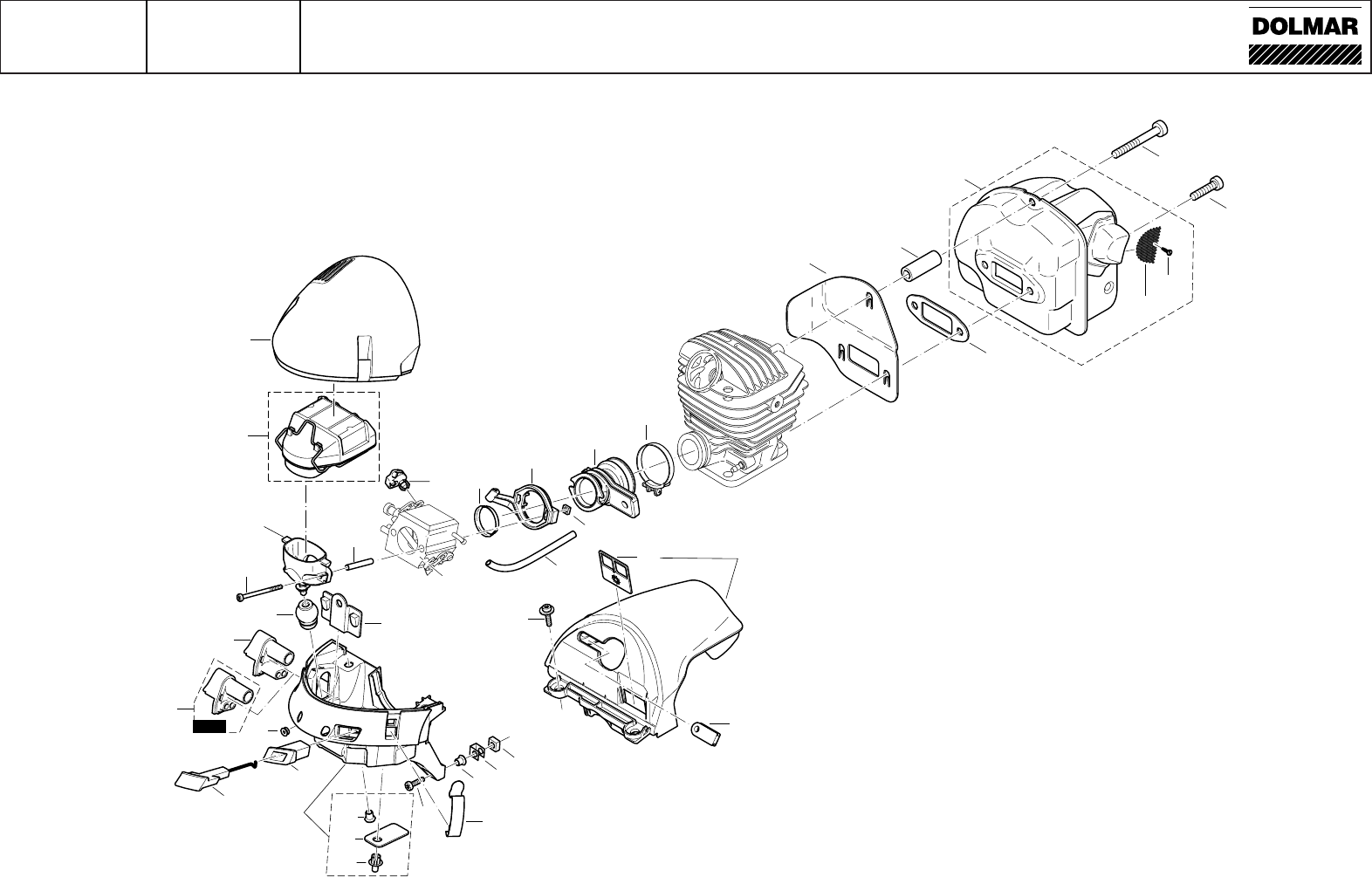 DOLMAR