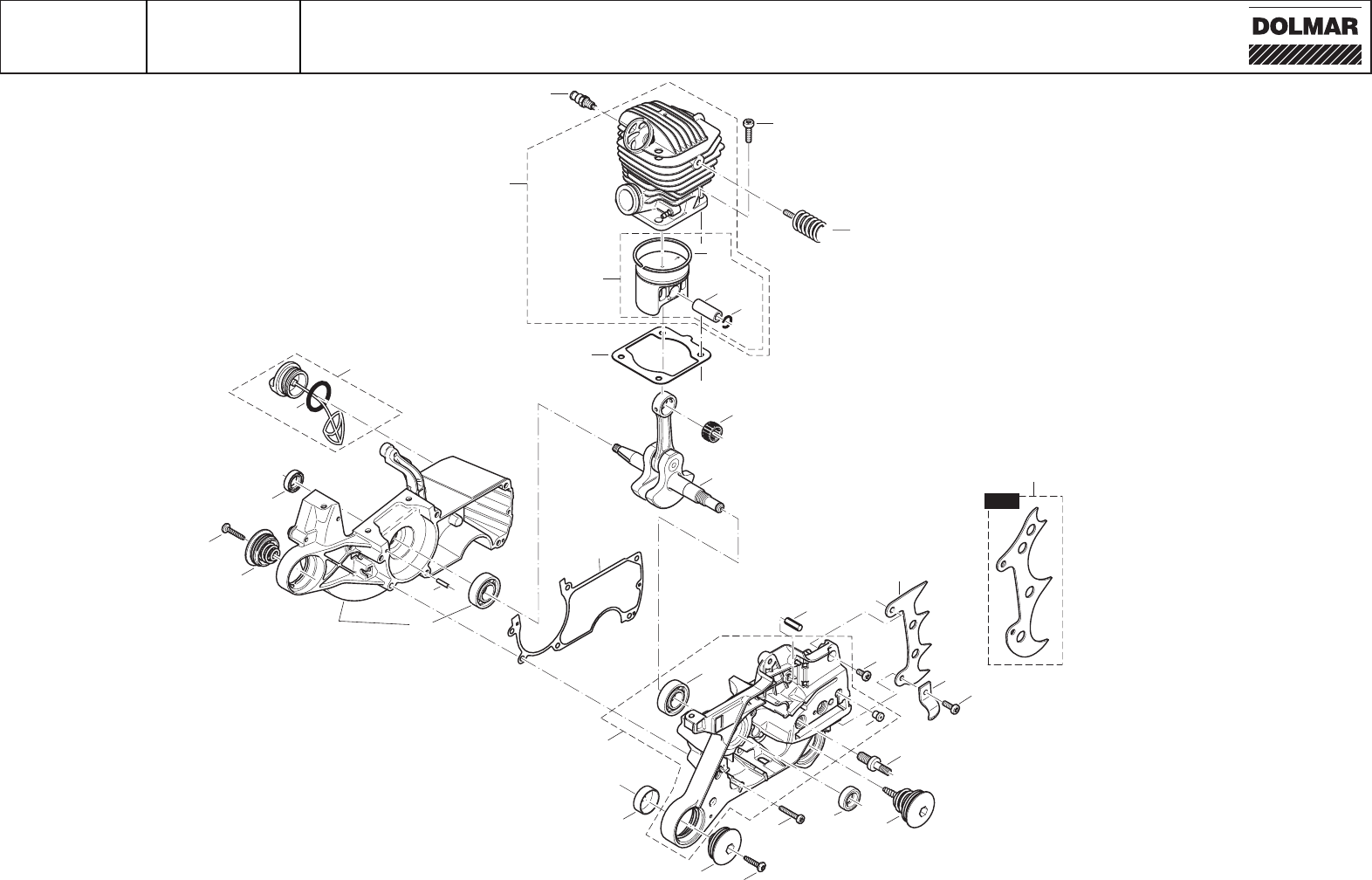 DOLMAR