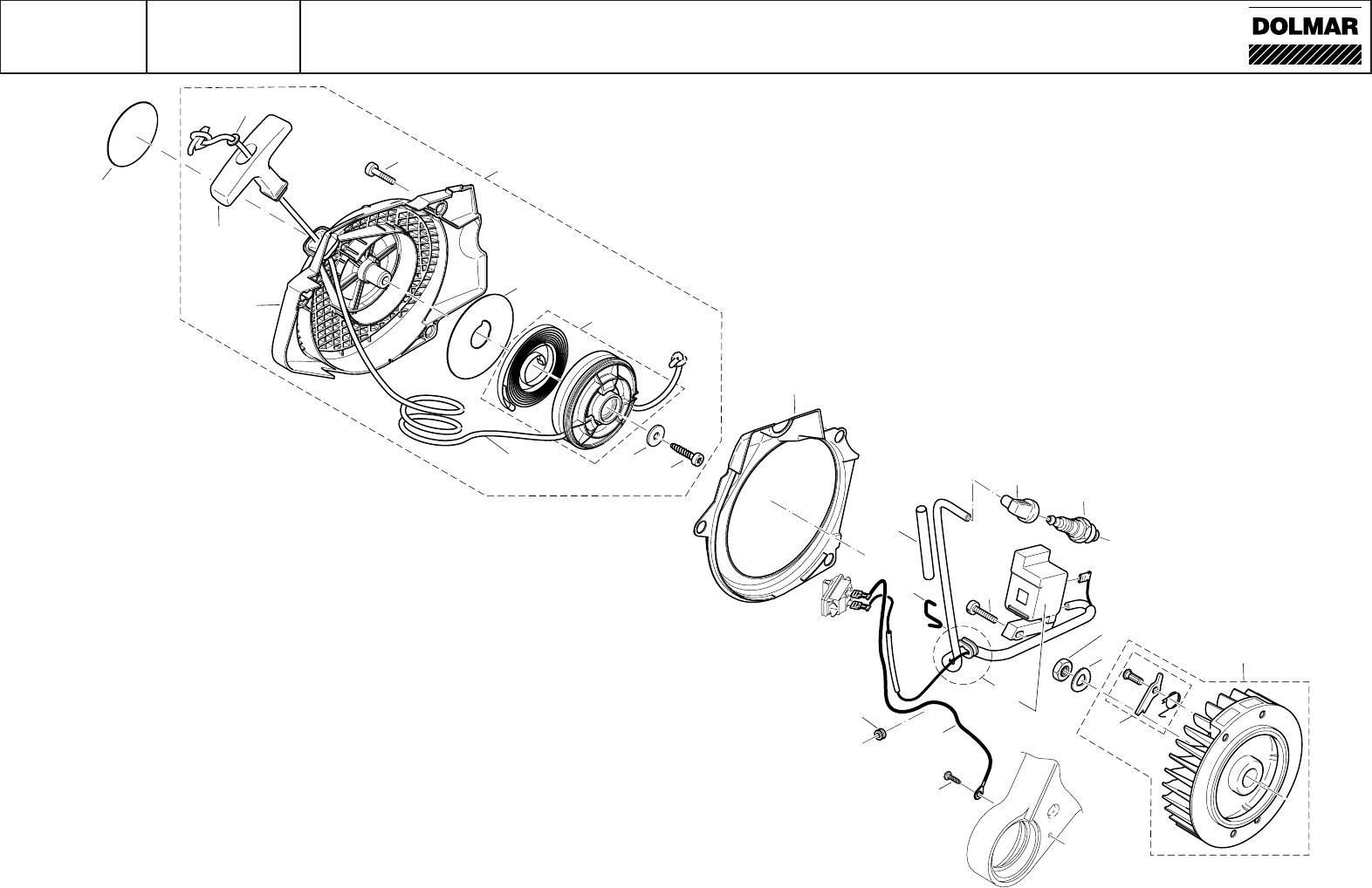 DOLMAR