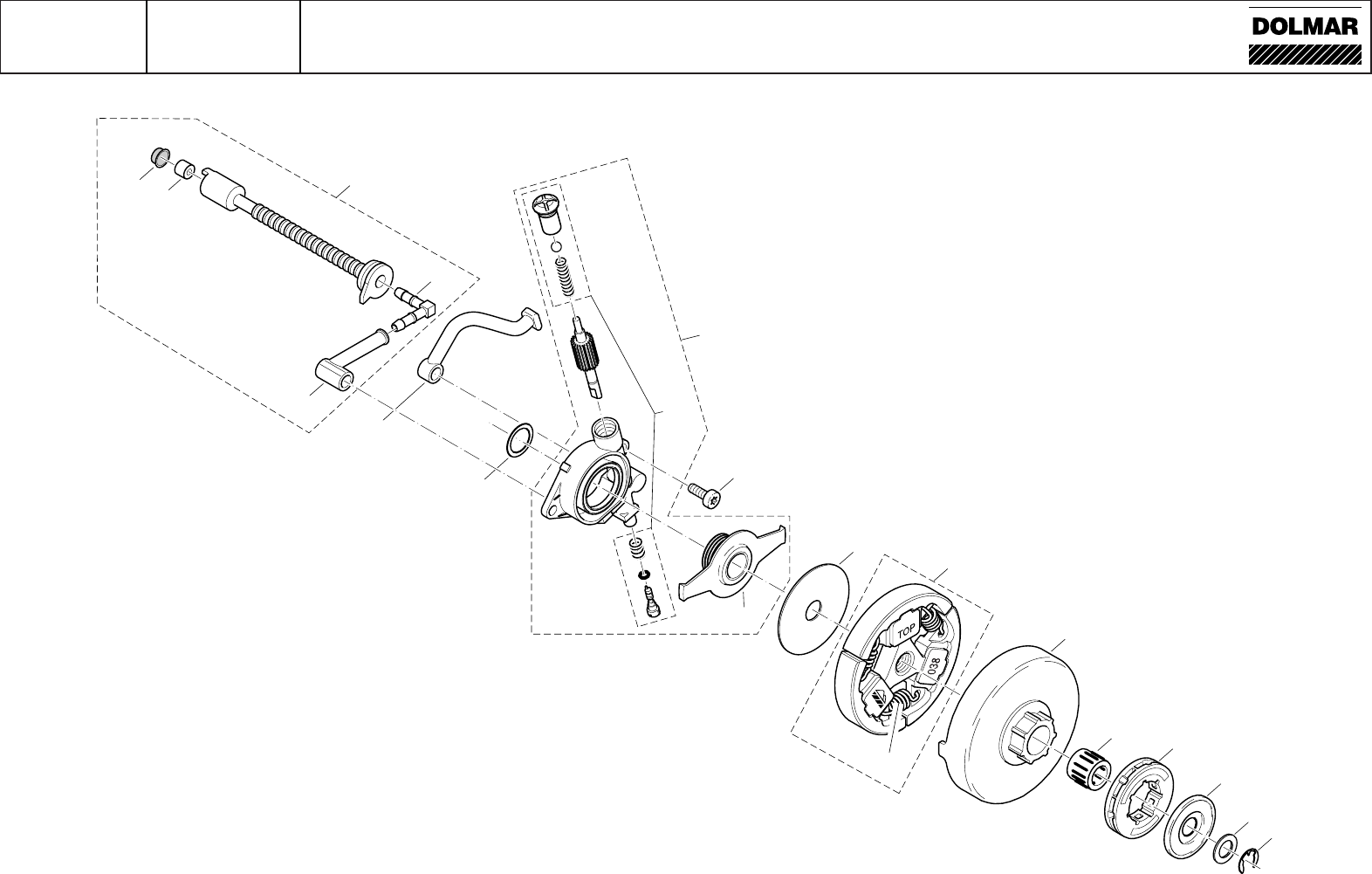 DOLMAR

TOP

038