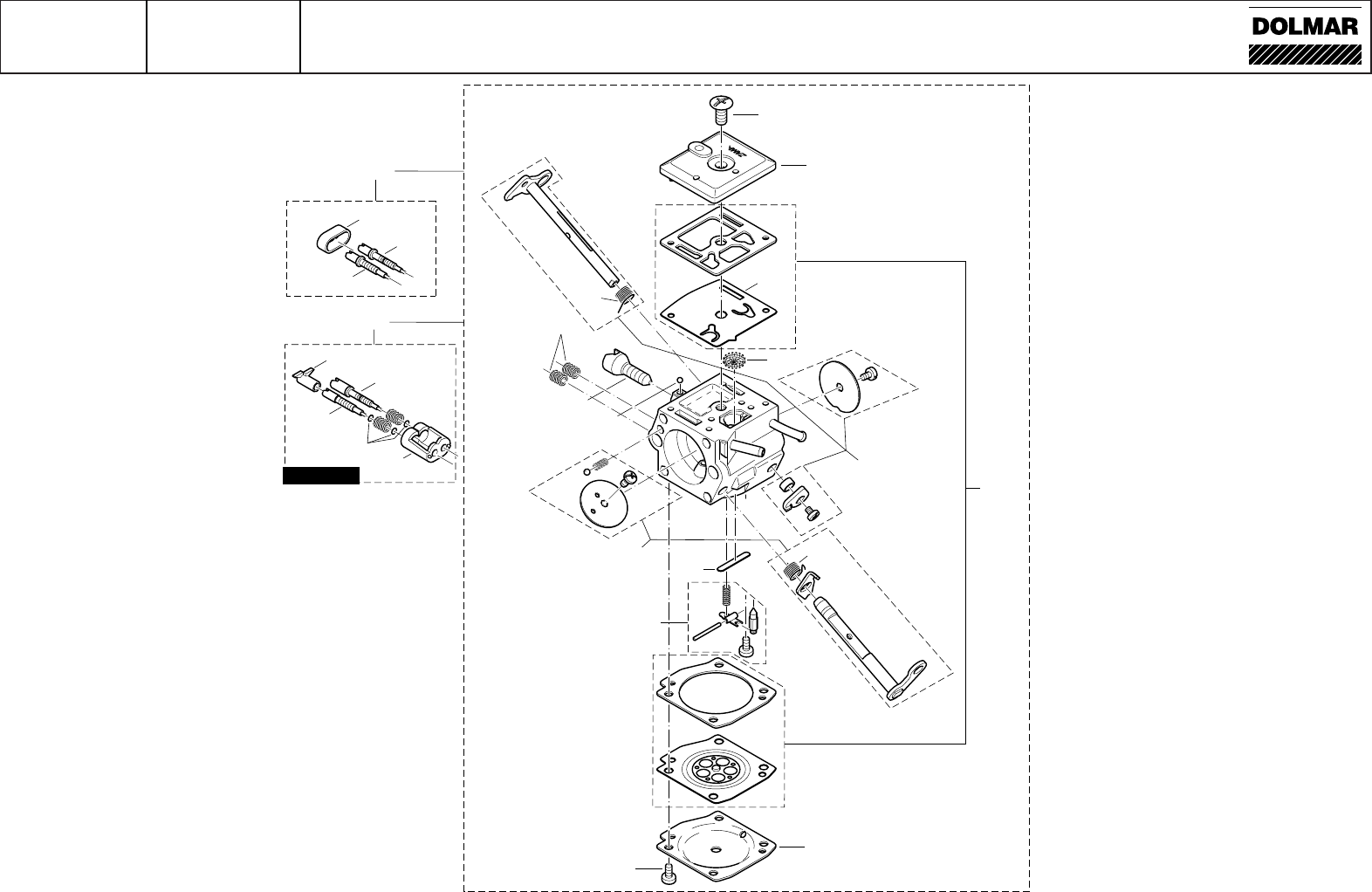 DOLMAR