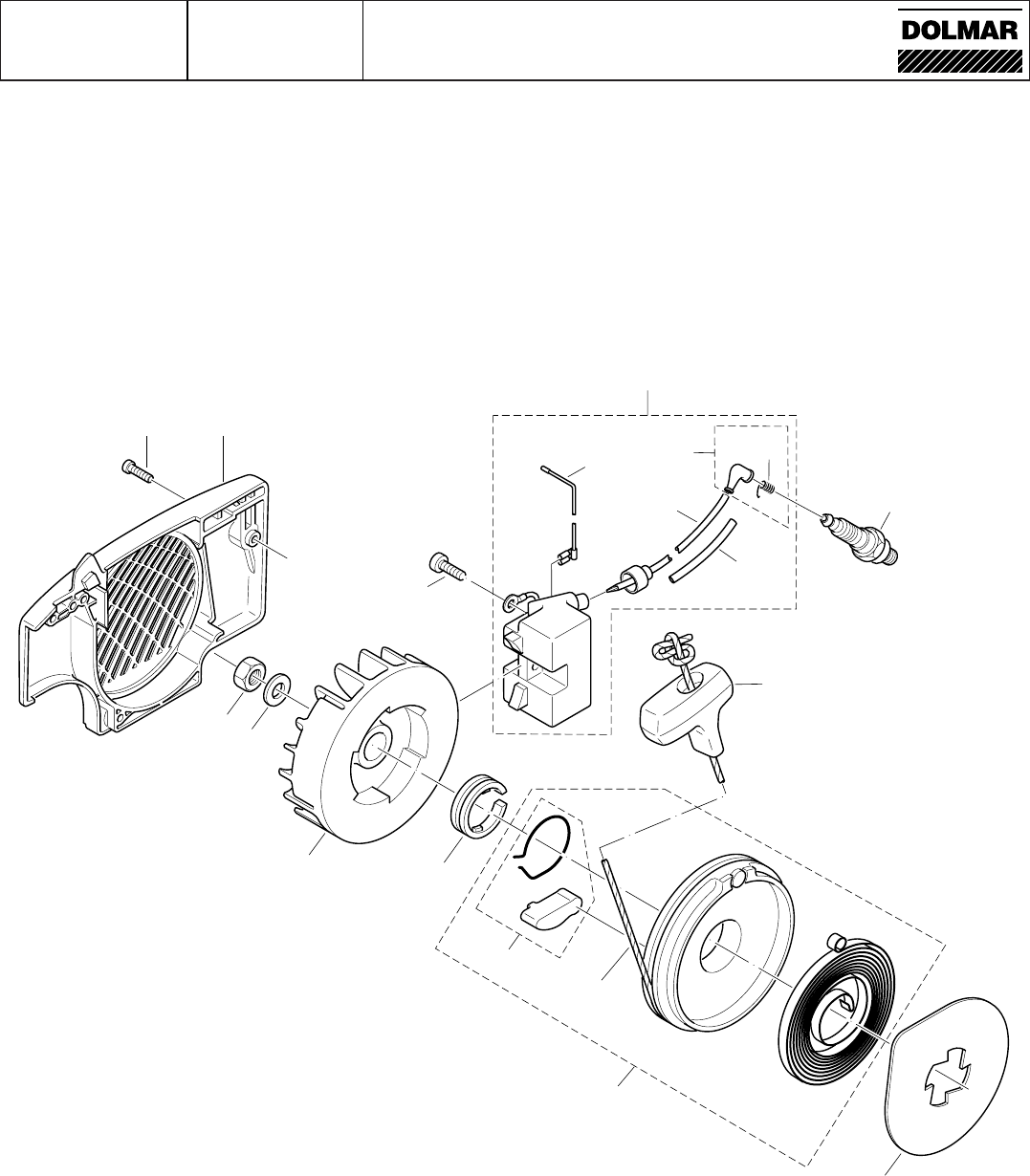 DOLMAR