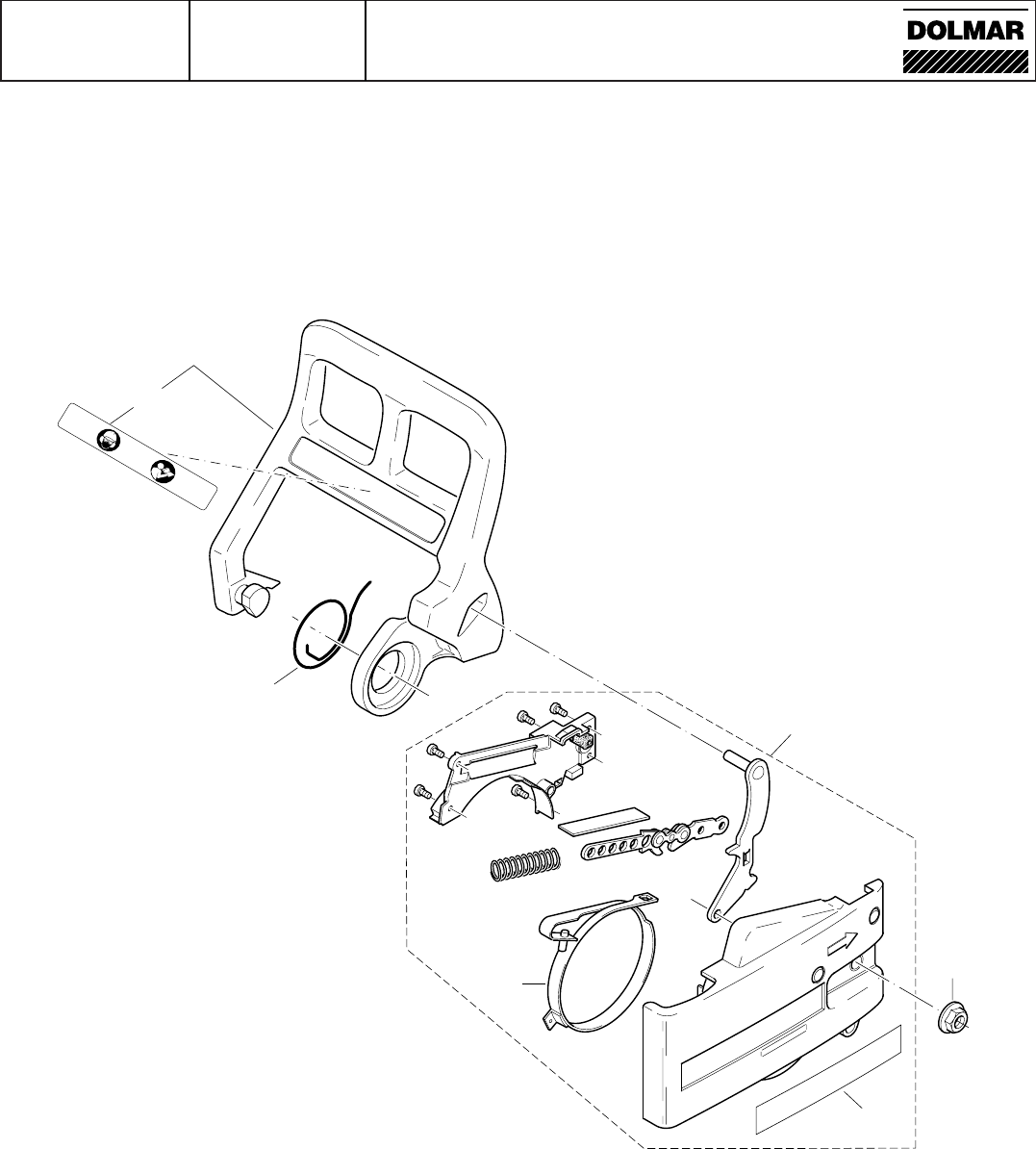 DOLMAR