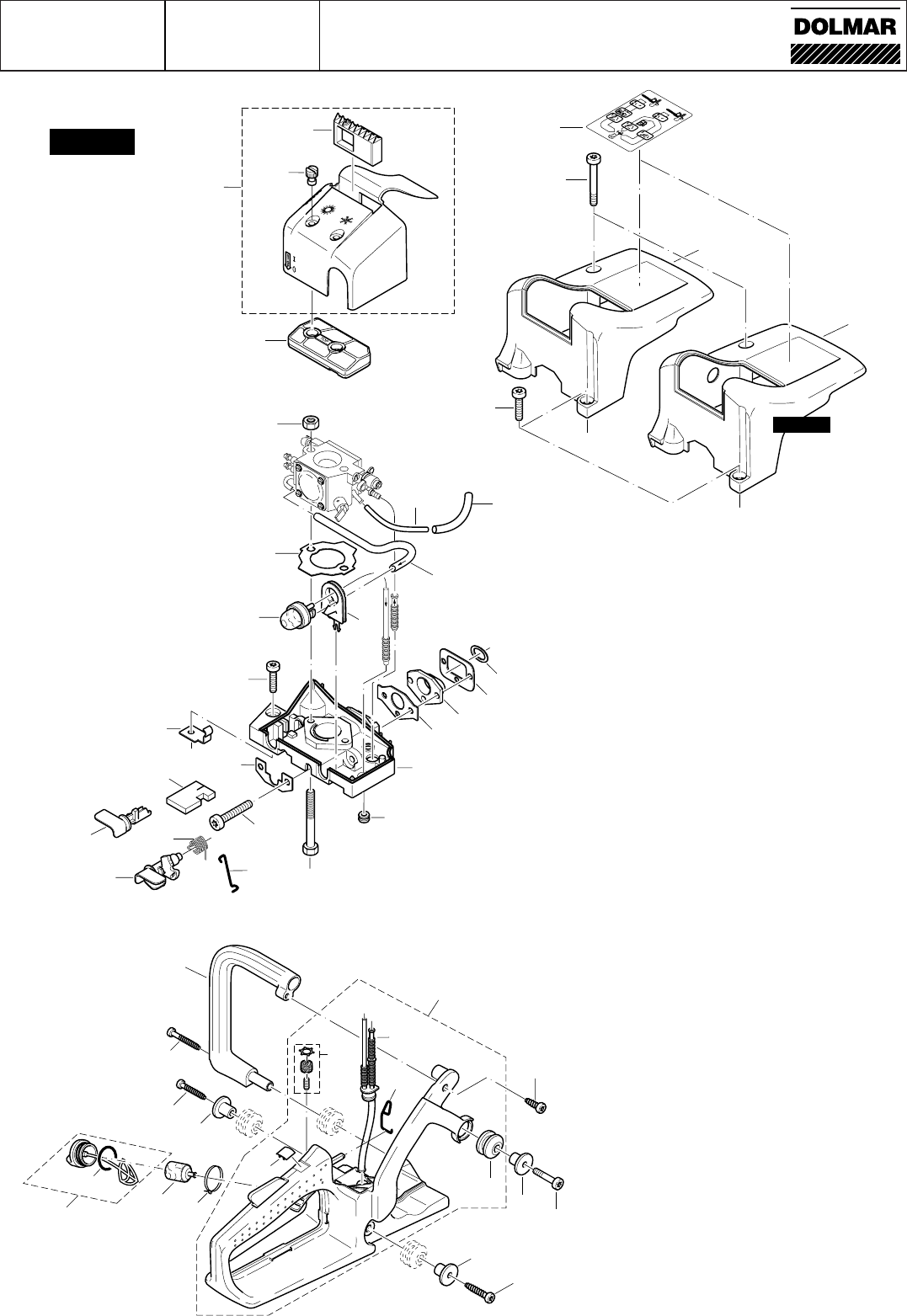 DOLMAR