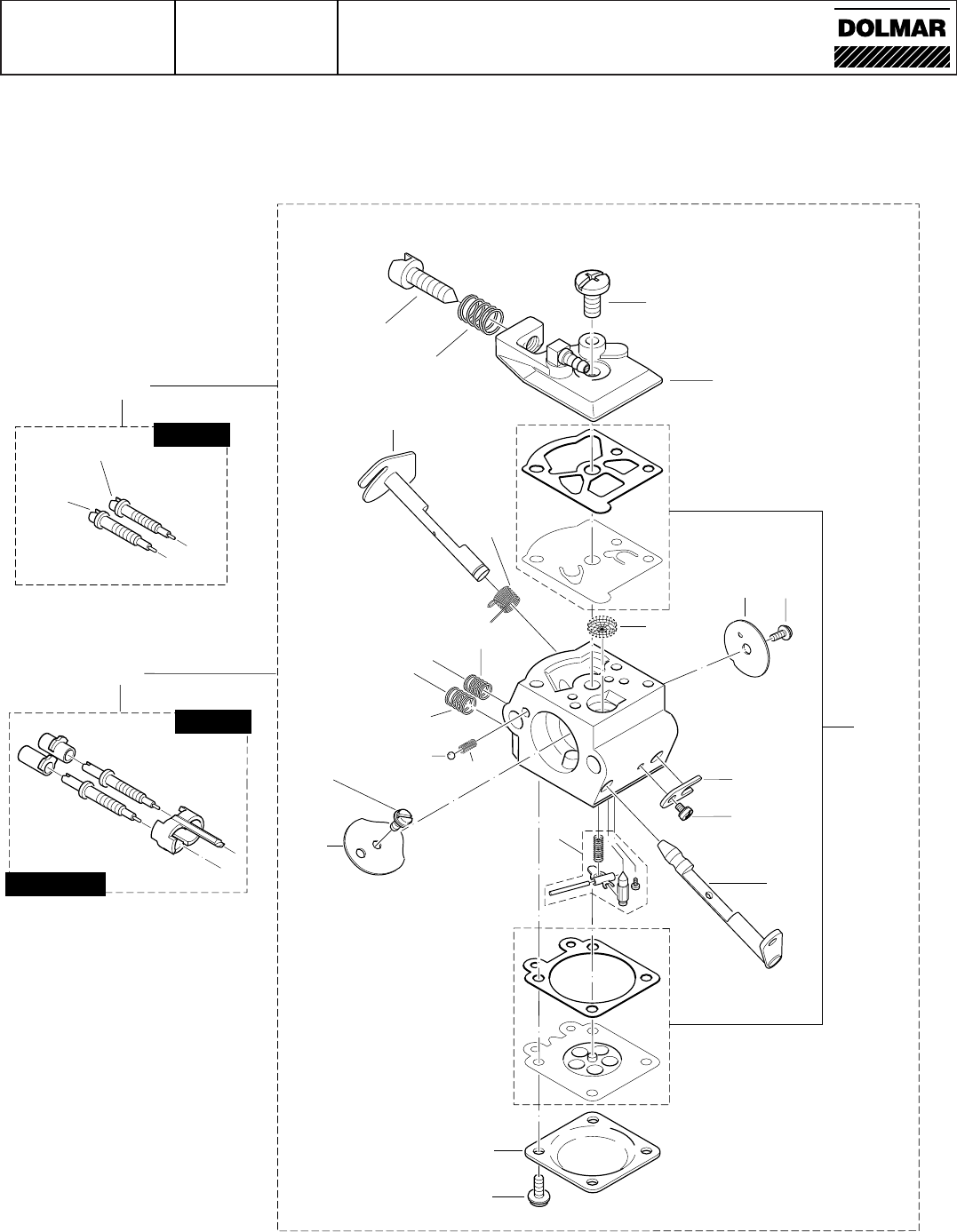 DOLMAR