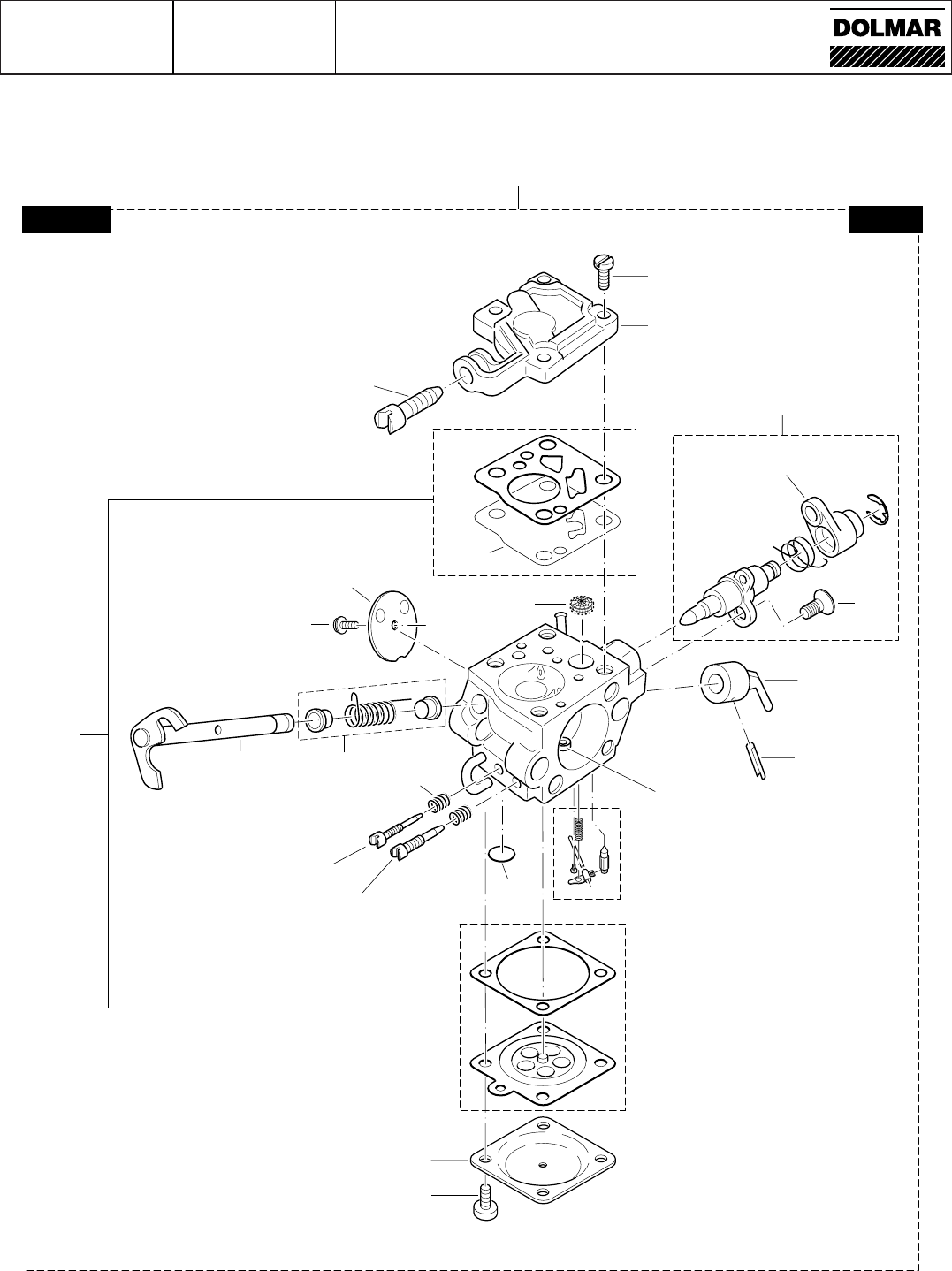 DOLMAR