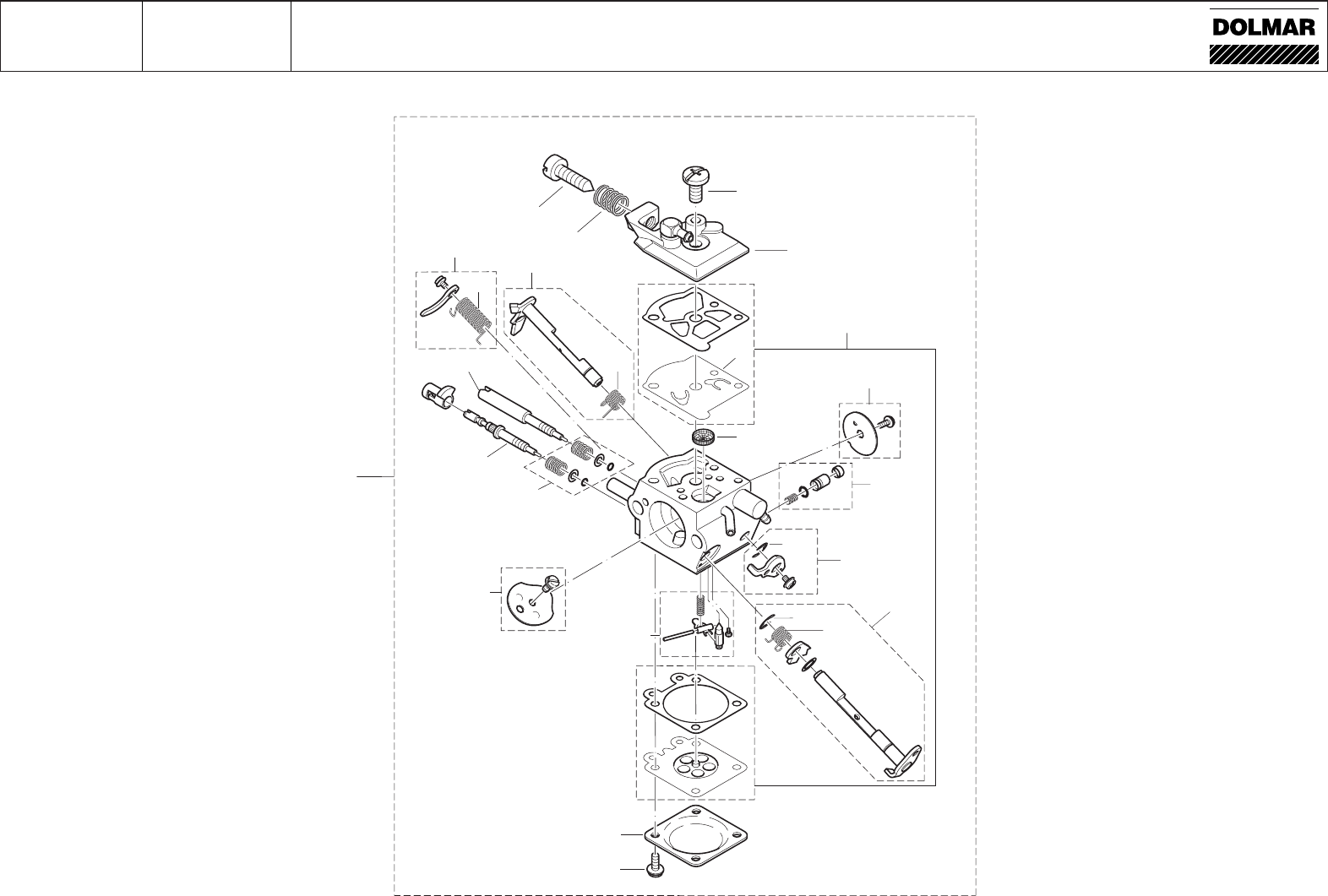 DOLMAR