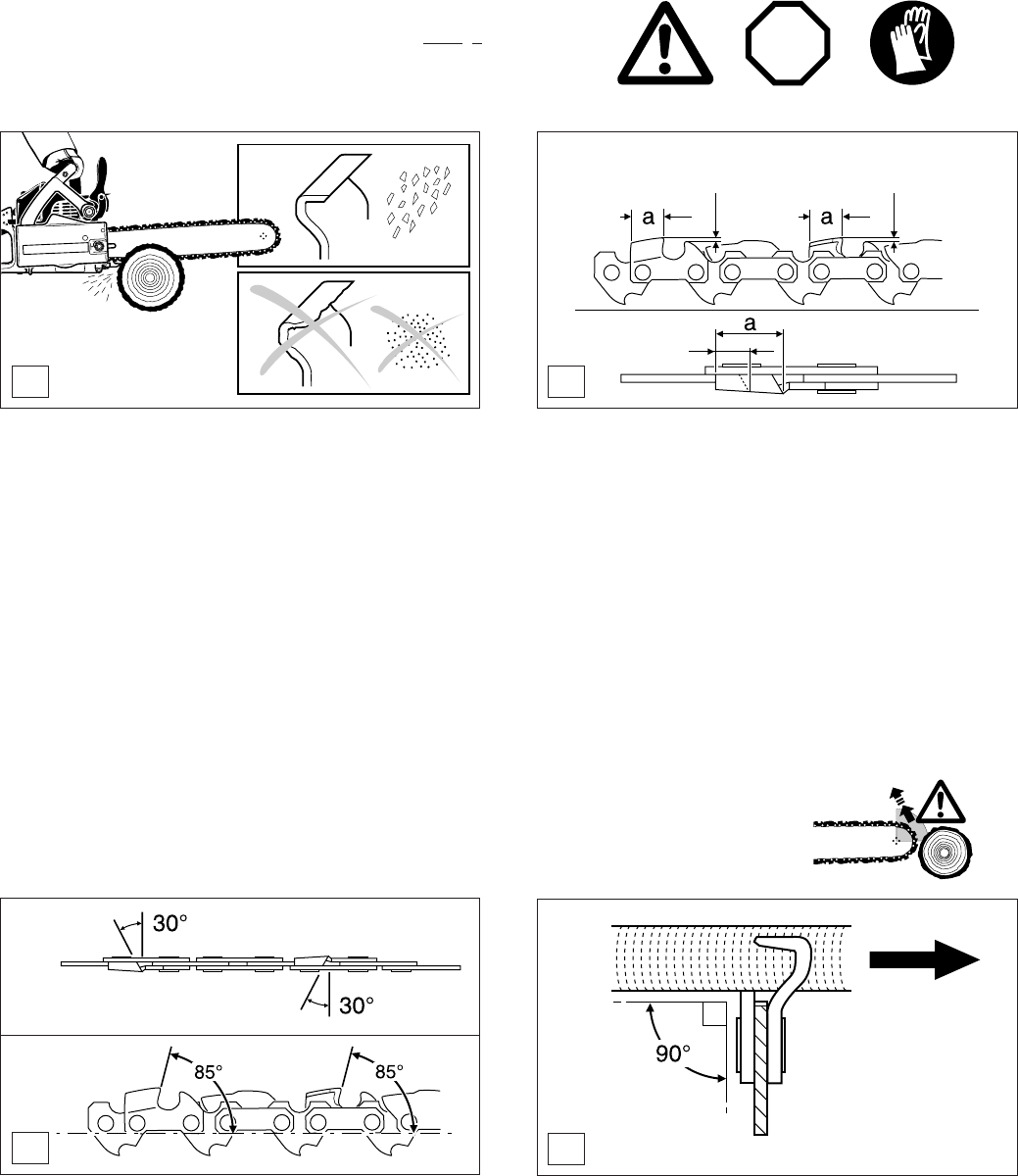 a
a
a
30°
30°
85°
85°
90°