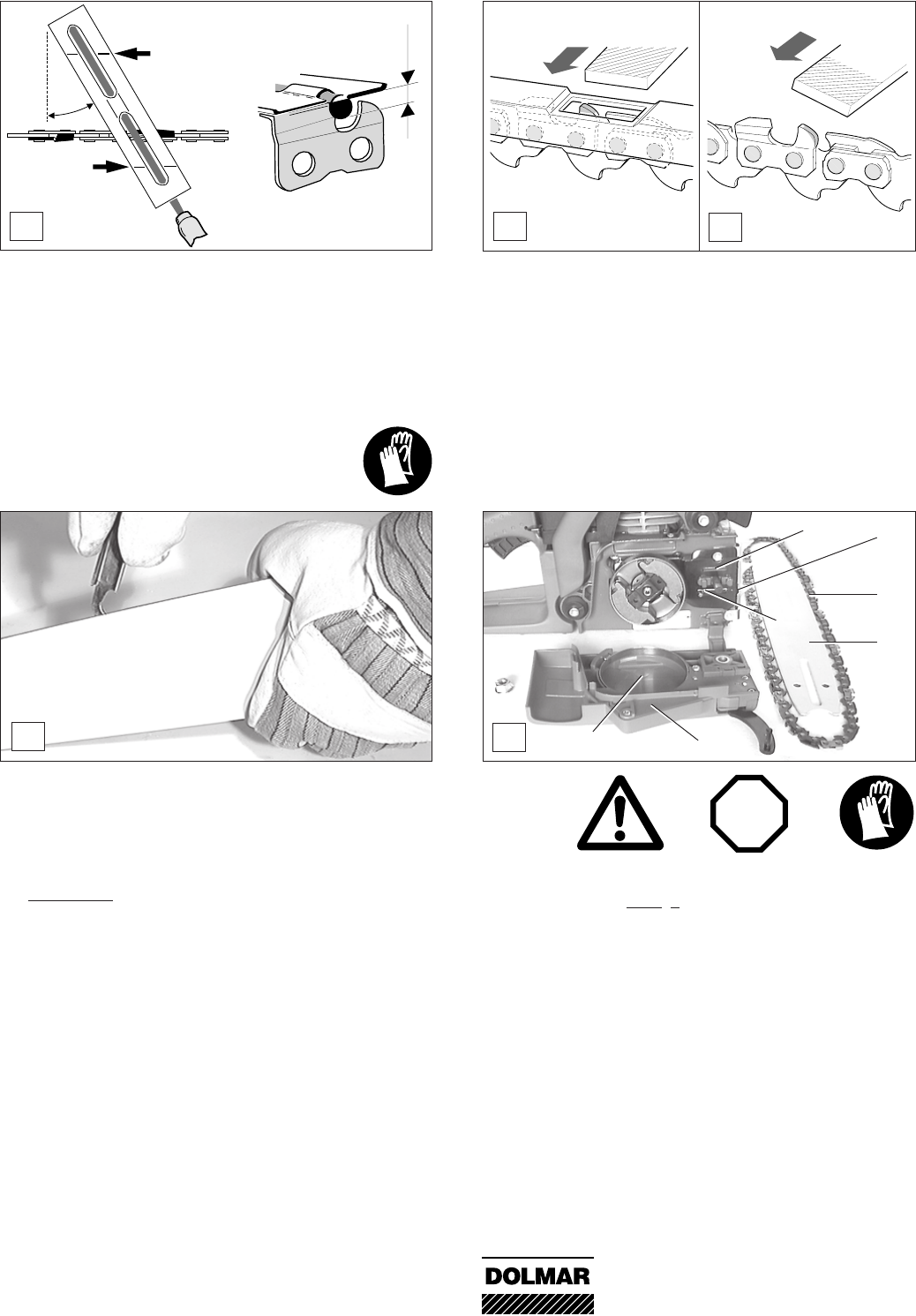 DOLMAR