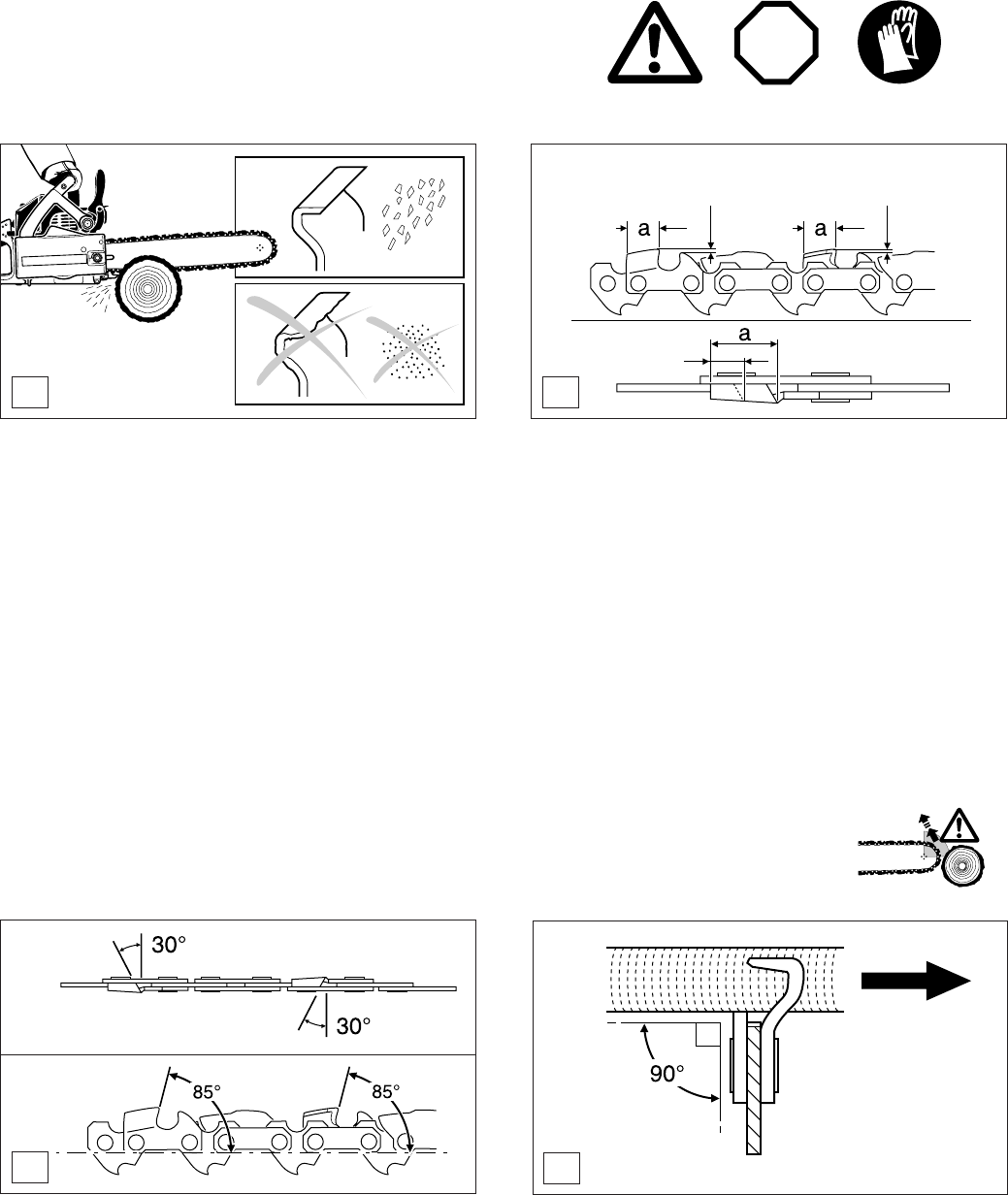 a a

a

30°

30°

85° 85°

90°