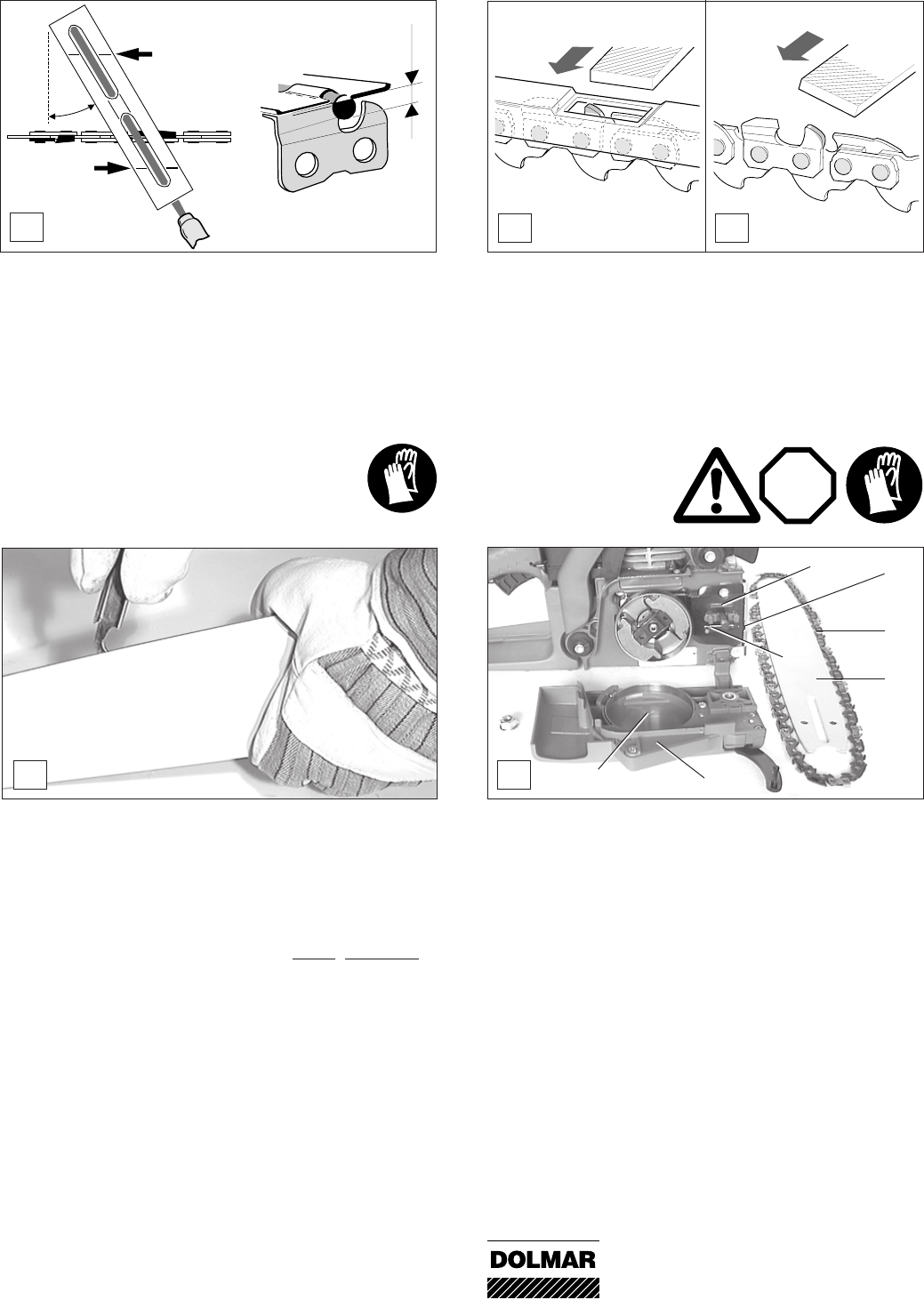 DOLMAR