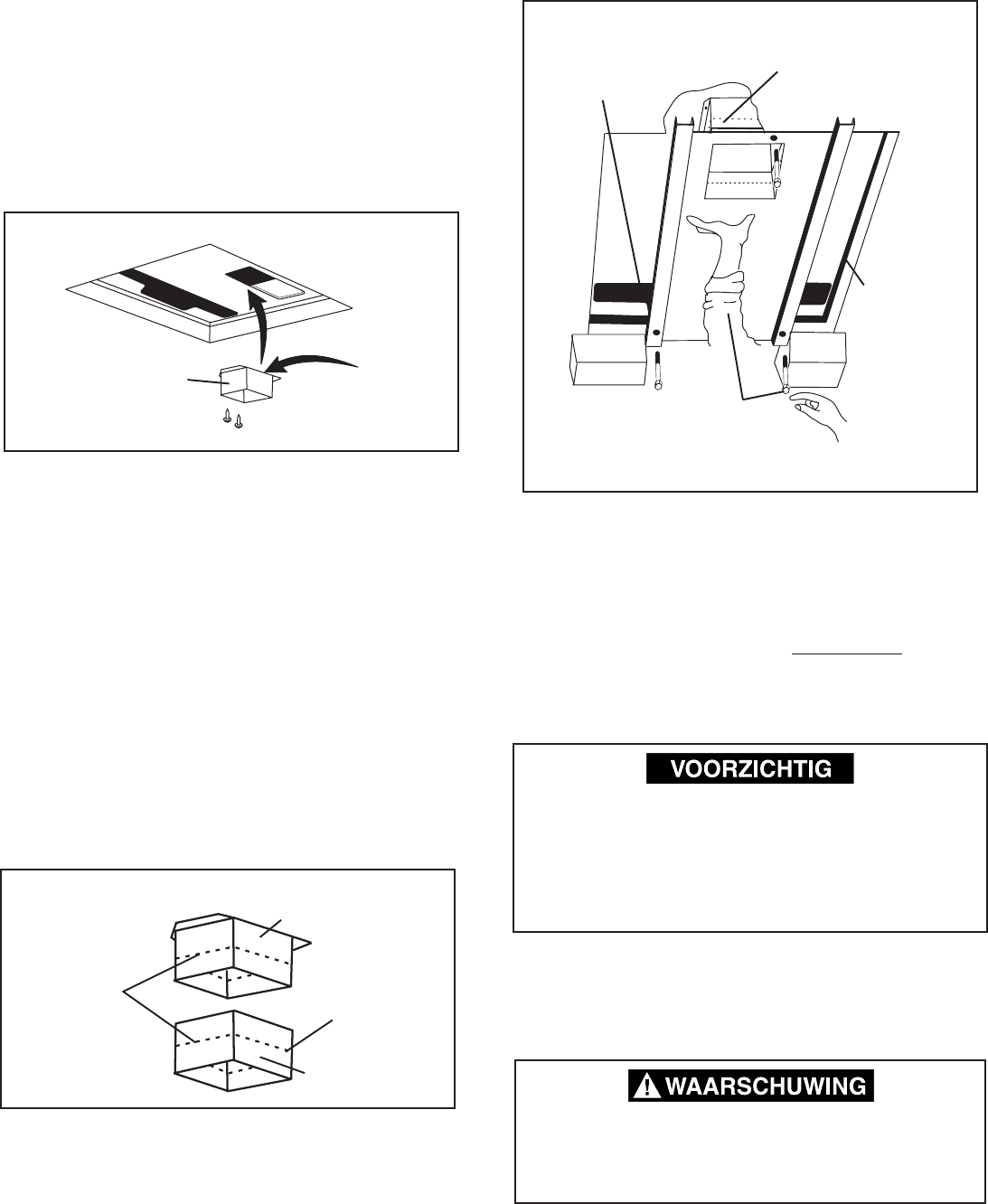 VOORZICHTIG

WAARSCHUWING