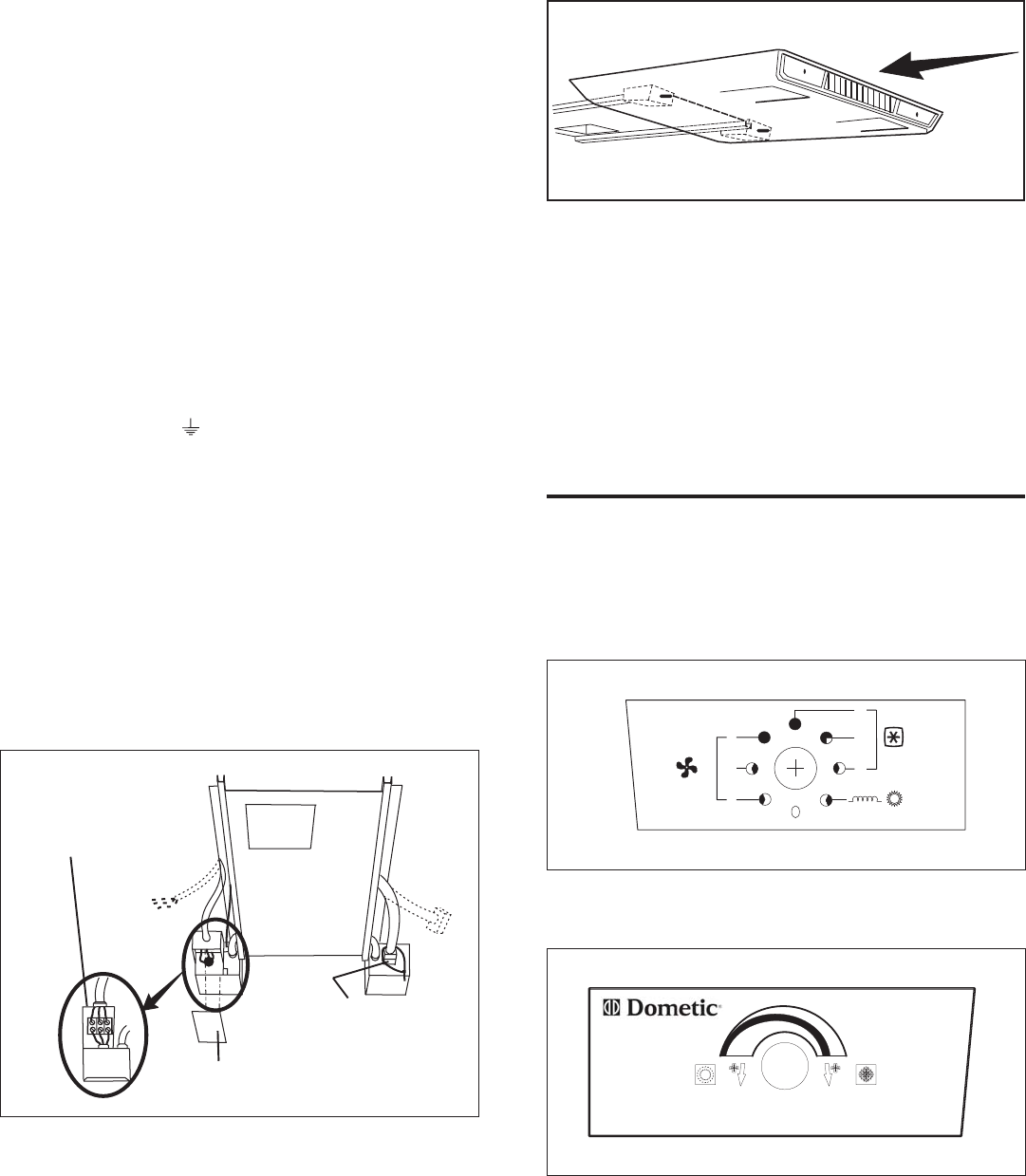 Dometic