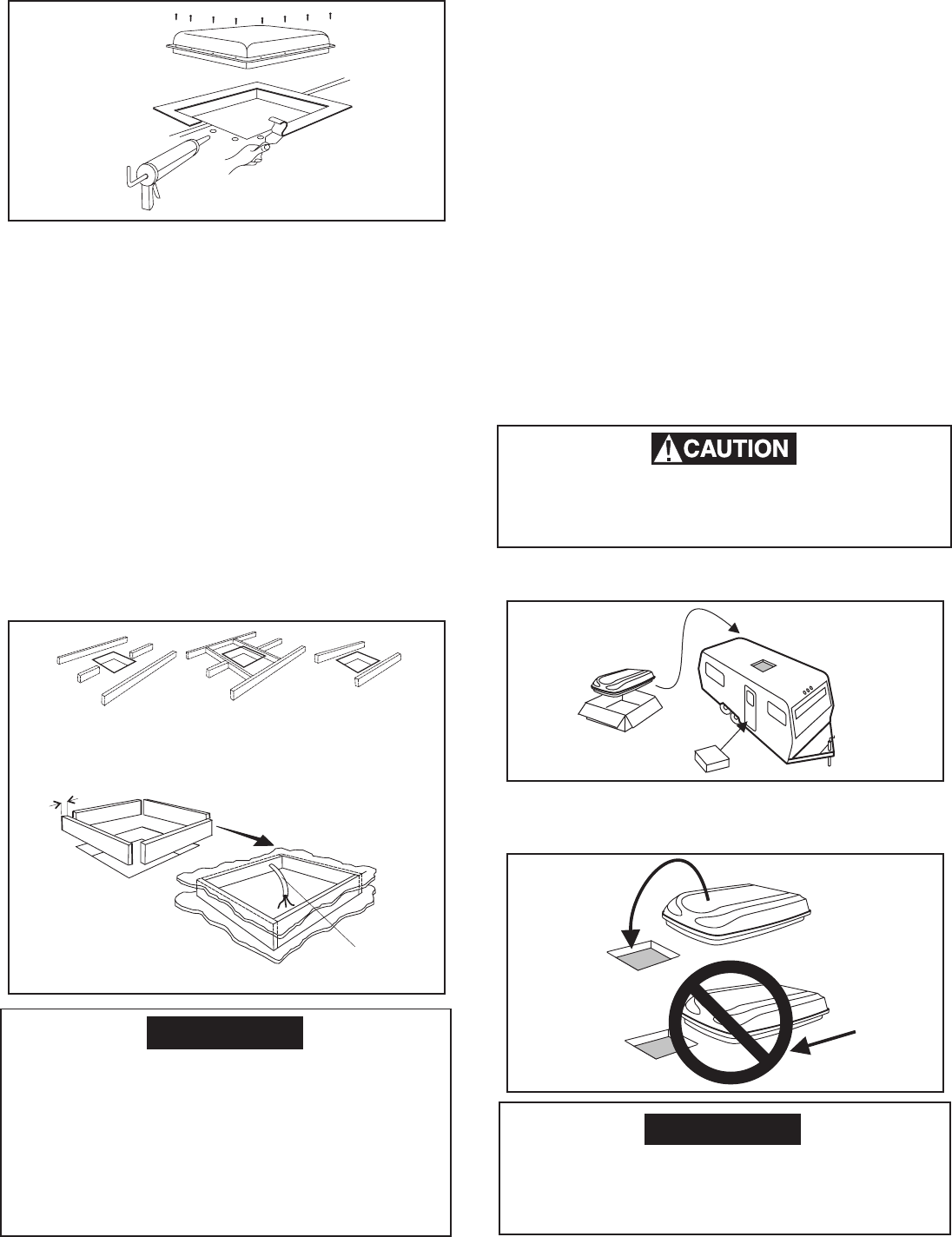 CAUTION