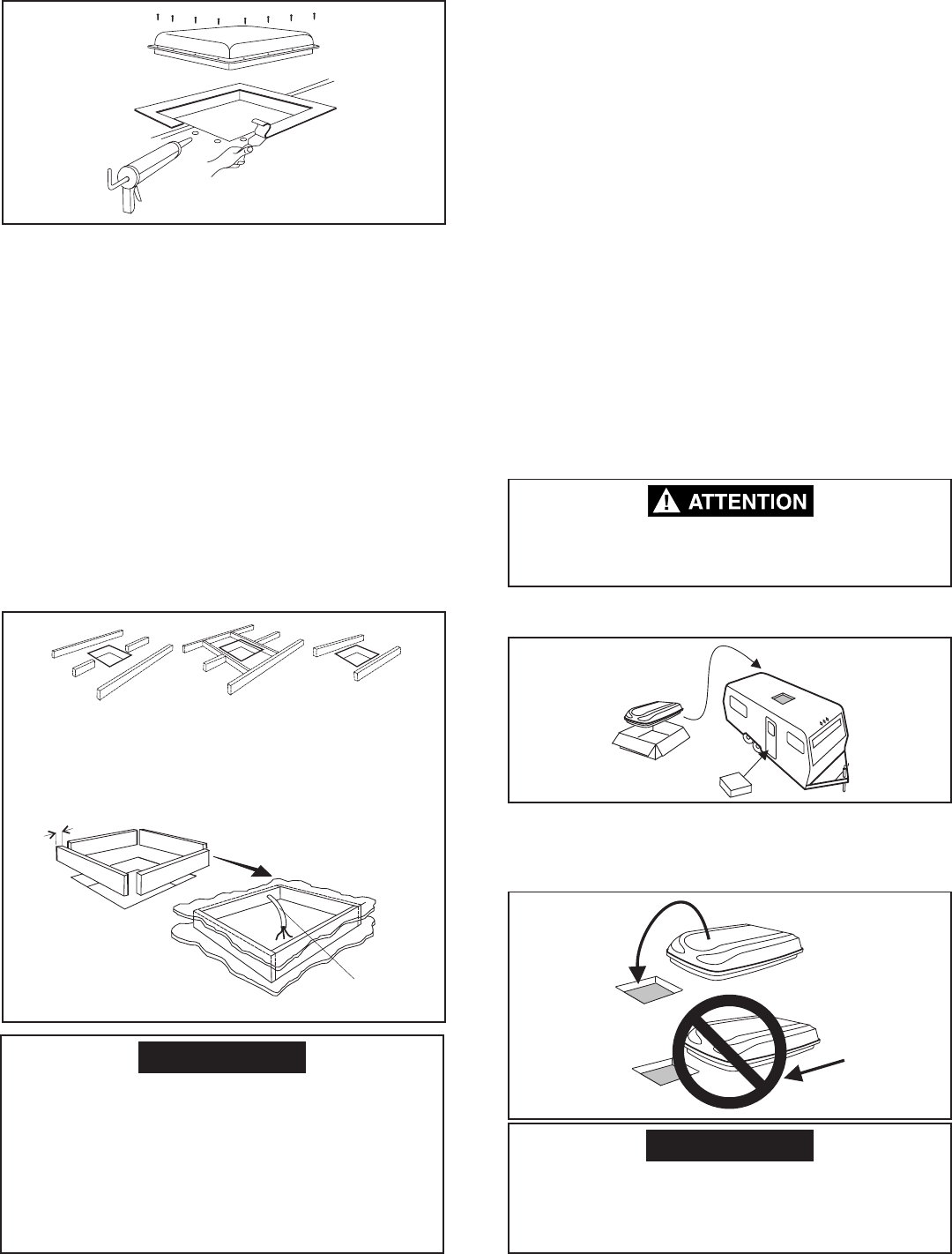 ATTENTION