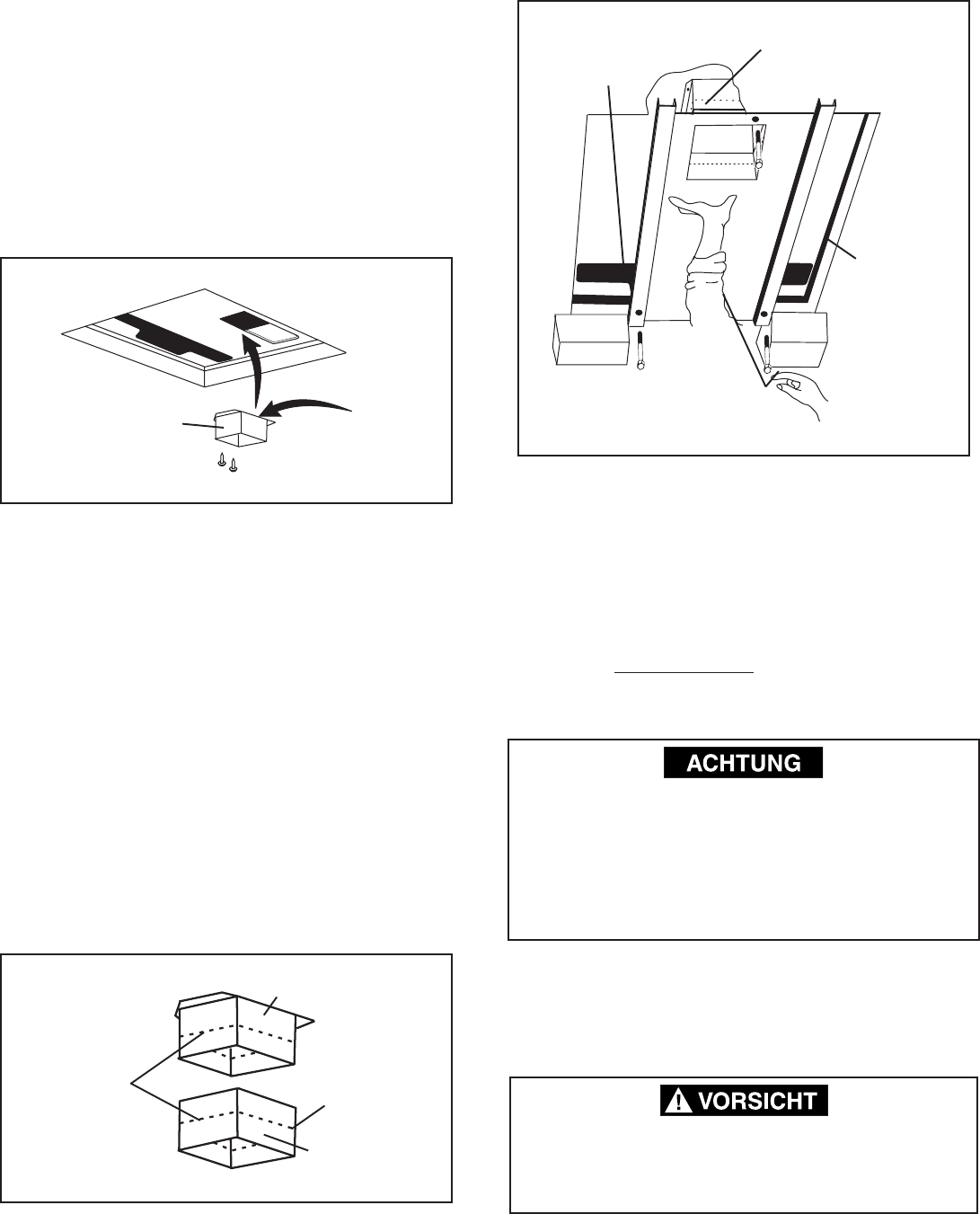 ACHTUNG

VORSICHT