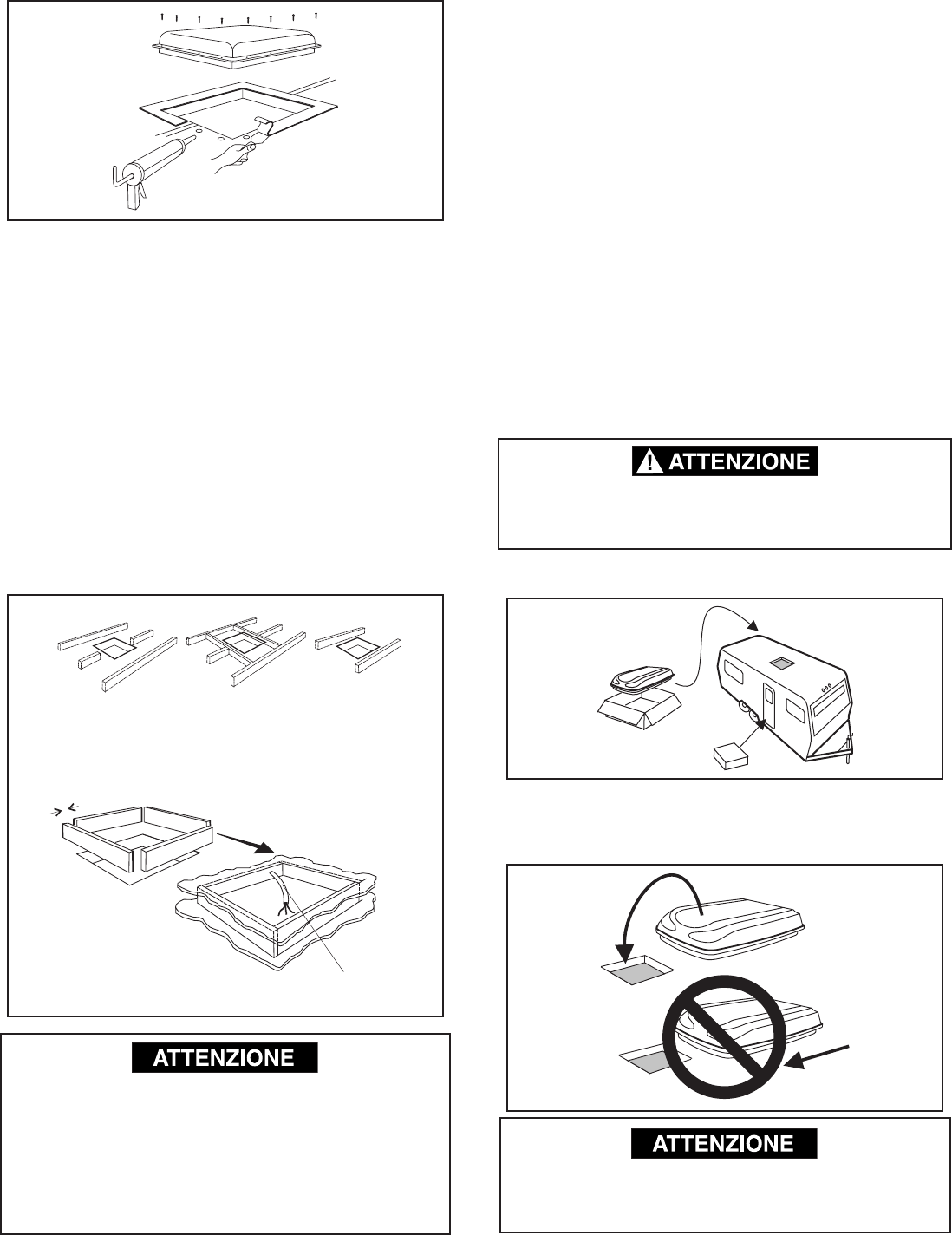 ATTENZIONE

ATTENZIONE

ATTENZIONE