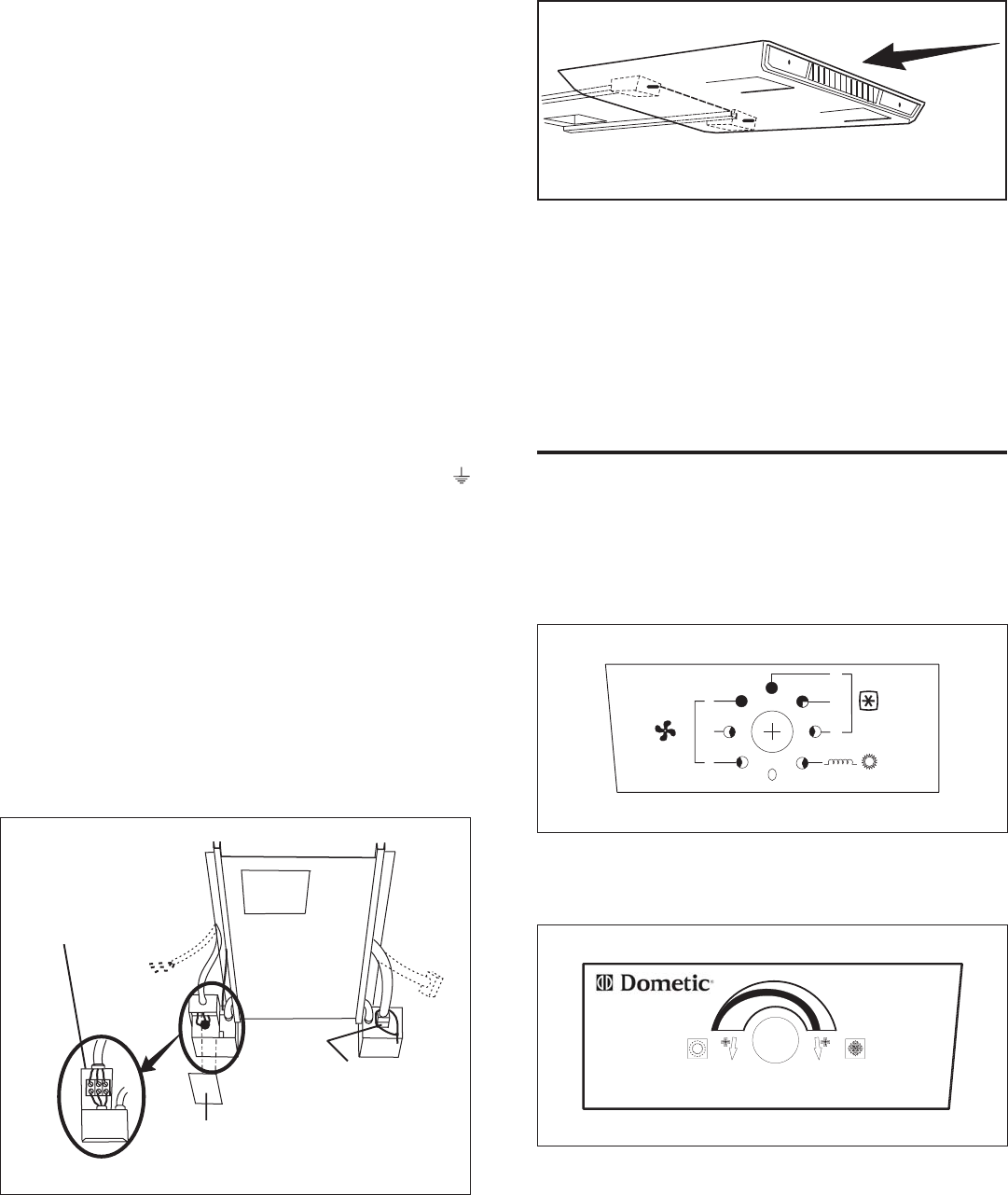 Dometic